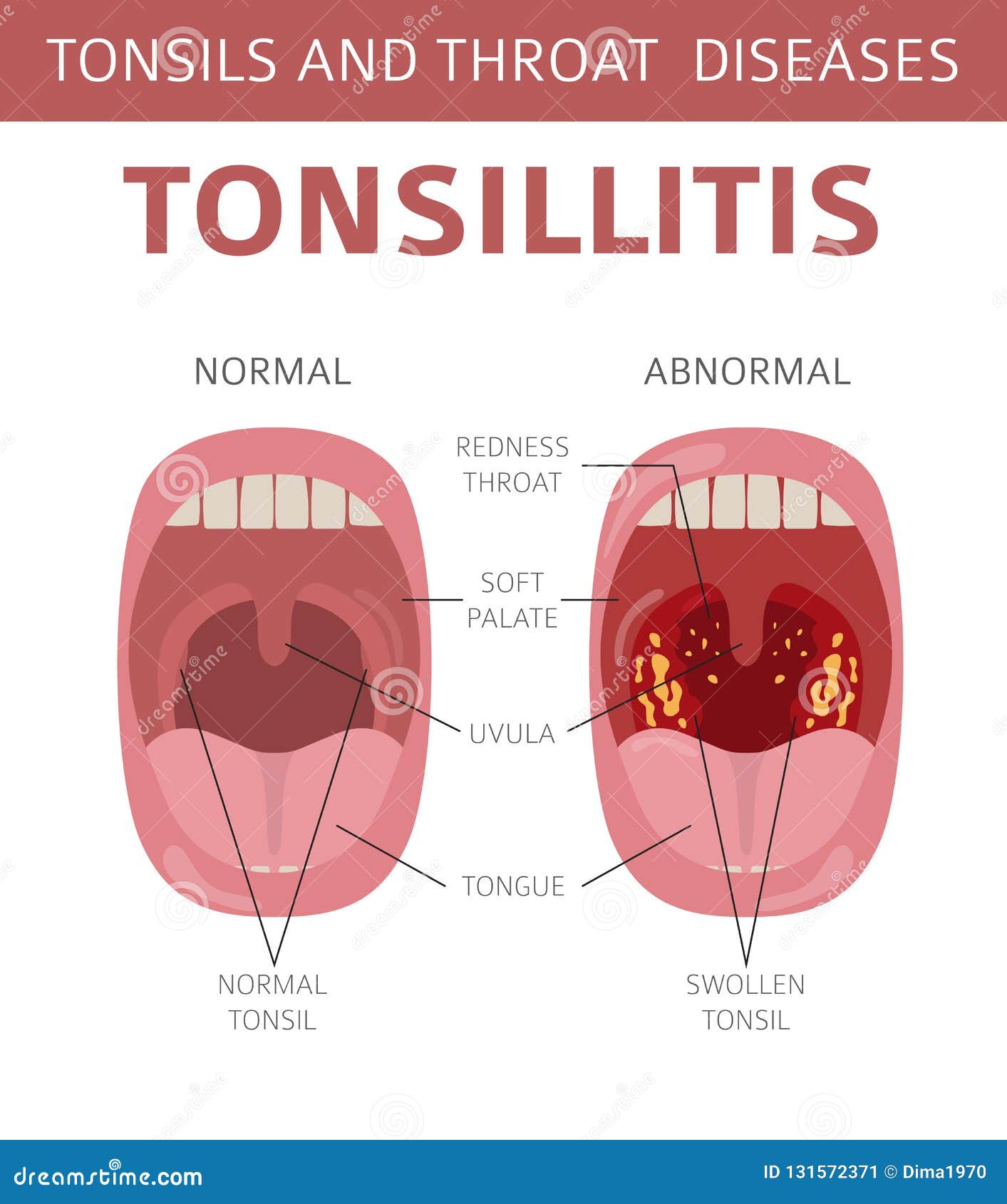 TONSILS AND THROAT DISEASES

TONSILLITIS

NORMAL

ABNORMAL

REDNESS THROAT

SOFT PALATE

UVULA

TONGUE

NORMAL TONSIL

SWOLLEN TONSIL

dreamstime.com

ID 131572371 © Dima1970