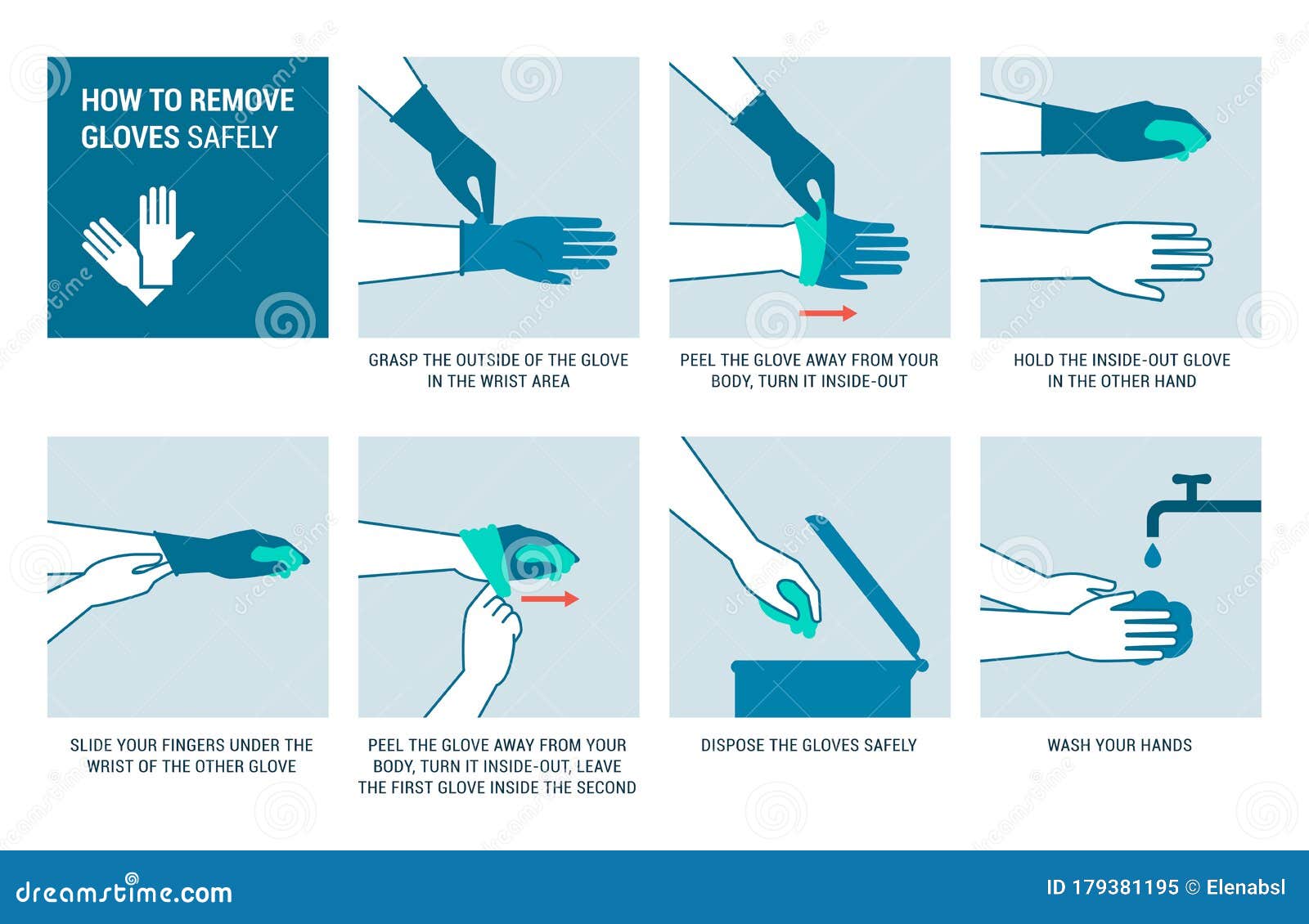 HOW TO REMOVE GLOVES SAFELY

GRASP THE OUTSIDE OF THE GLOVE IN THE WRIST AREA

PEEL THE GLOVE AWAY FROM YOUR BODY, TURN IT INSIDE-OUT

HOLD THE INSIDE-OUT GLOVE IN THE OTHER HAND

SLIDE YOUR FINGERS UNDER THE WRIST OF THE OTHER GLOVE

PEEL THE GLOVE AWAY FROM YOUR BODY, TURN IT INSIDE-OUT, LEAVE THE FIRST GLOVE INSIDE THE SECOND

DISPOSE THE GLOVES SAFELY

WASH YOUR HANDS

dreamstime.com

ID 179381195 © Elenabsl