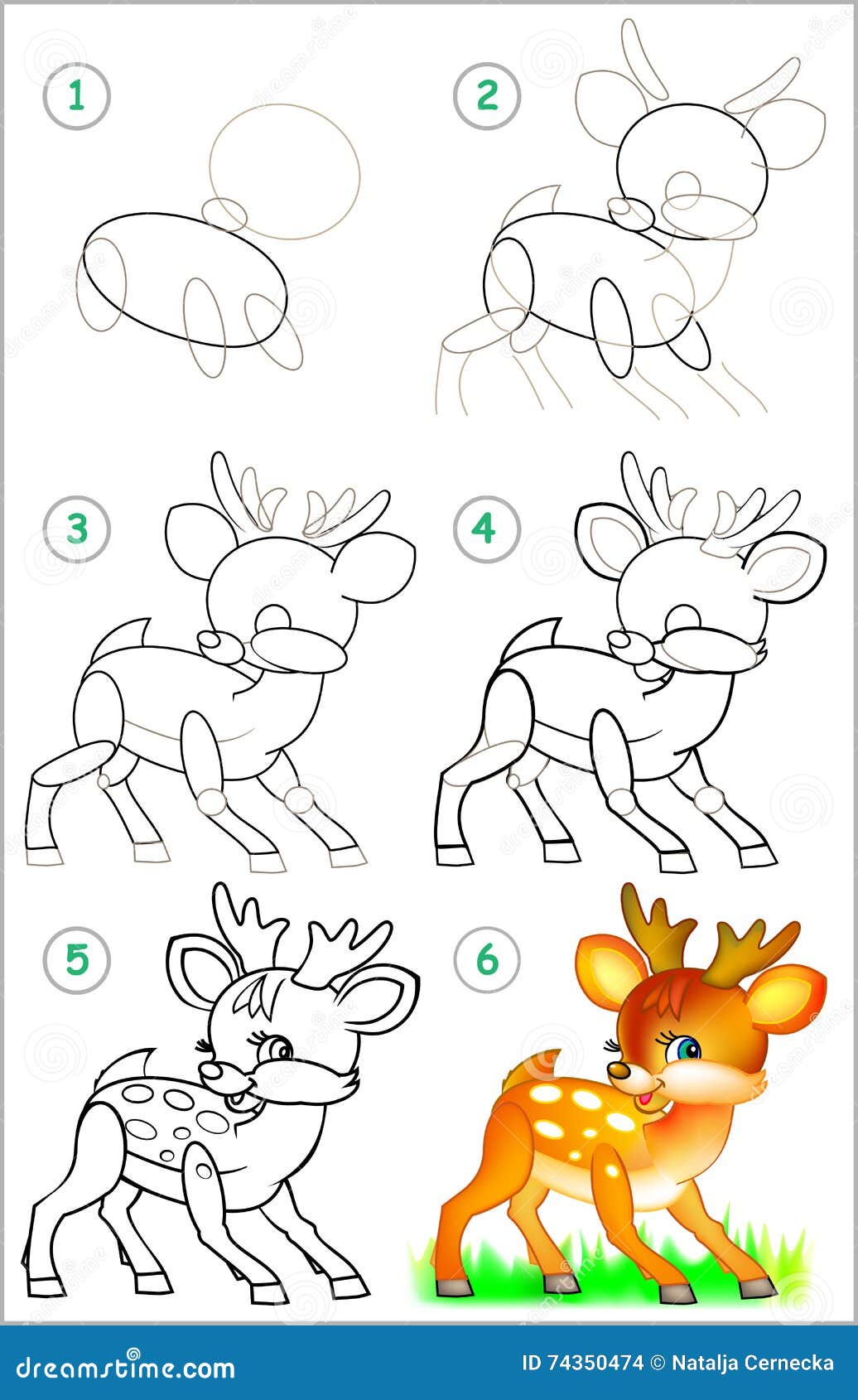 1

2

3

4

5

6

dreamstime.com

ID 74350474 © Natalja Cernecka