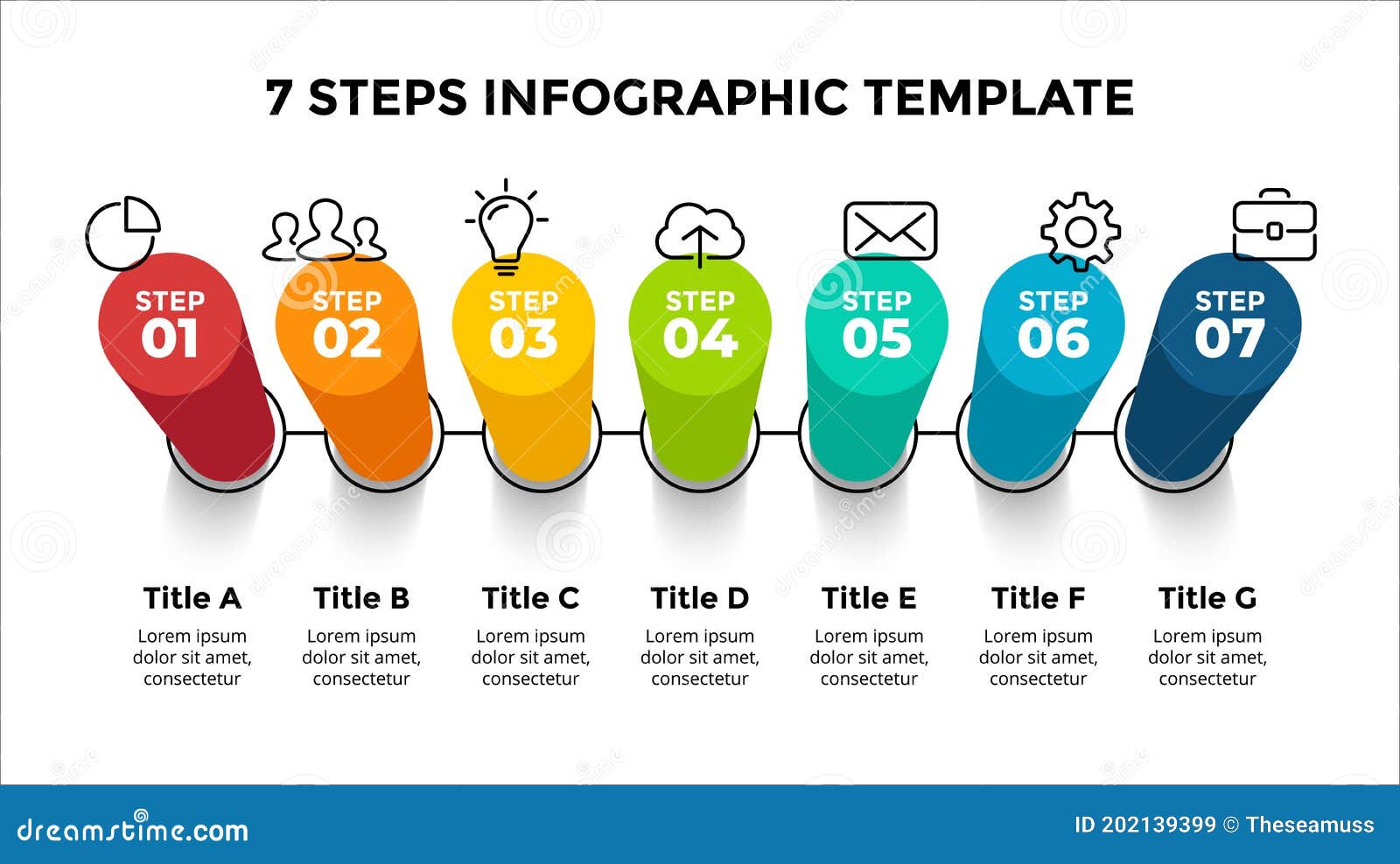 7 STEPS INFOGRAPHIC TEMPLATE

STEP 01

STEP 02

STEP 03

STEP 04

STEP 05

STEP 06

STEP 07

Title A
Lorem ipsum dolor sit amet, consectetur

Title B
Lorem ipsum dolor sit amet, consectetur

Title C
Lorem ipsum dolor sit amet, consectetur

Title D
Lorem ipsum dolor sit amet, consectetur

Title E
Lorem ipsum dolor sit amet, consectetur

Title F
Lorem ipsum dolor sit amet, consectetur

Title G
Lorem ipsum dolor sit amet, consectetur

dreamstime.com

ID 202139399 © Theseamuss