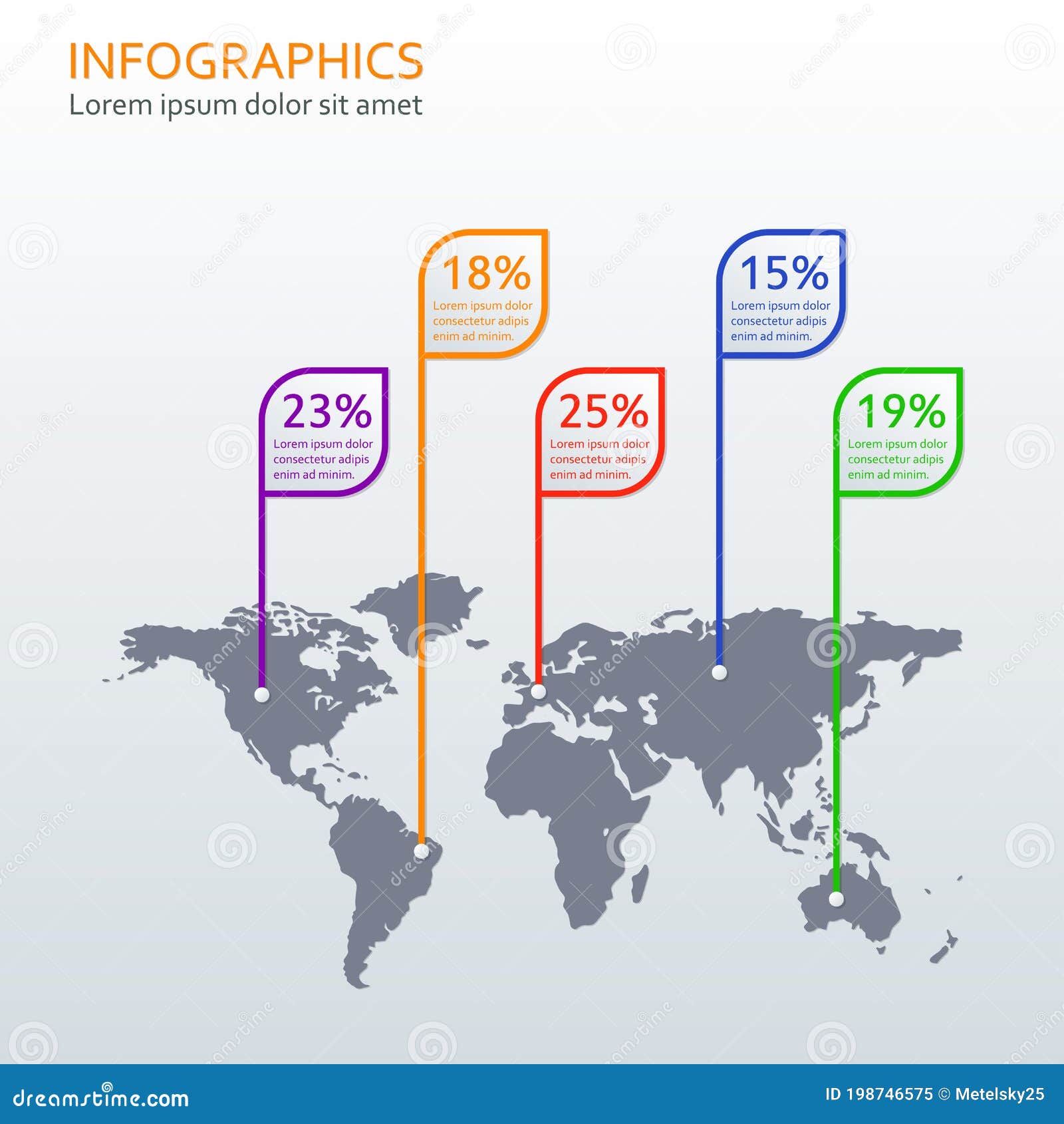 INFOGRAPHICS
Lorem ipsum dolor sit amet

18%
Lorem ipsum dolor consectetur adipis enim ad minim.

15%
Lorem ipsum dolor consectetur adipis enim ad minim.

23%
Lorem ipsum dolor consectetur adipis enim ad minim.

25%
Lorem ipsum dolor consectetur adipis enim ad minim.

19%
Lorem ipsum dolor consectetur adipis enim ad minim.

dreamstime.com
ID 198746575 © Metelsky25