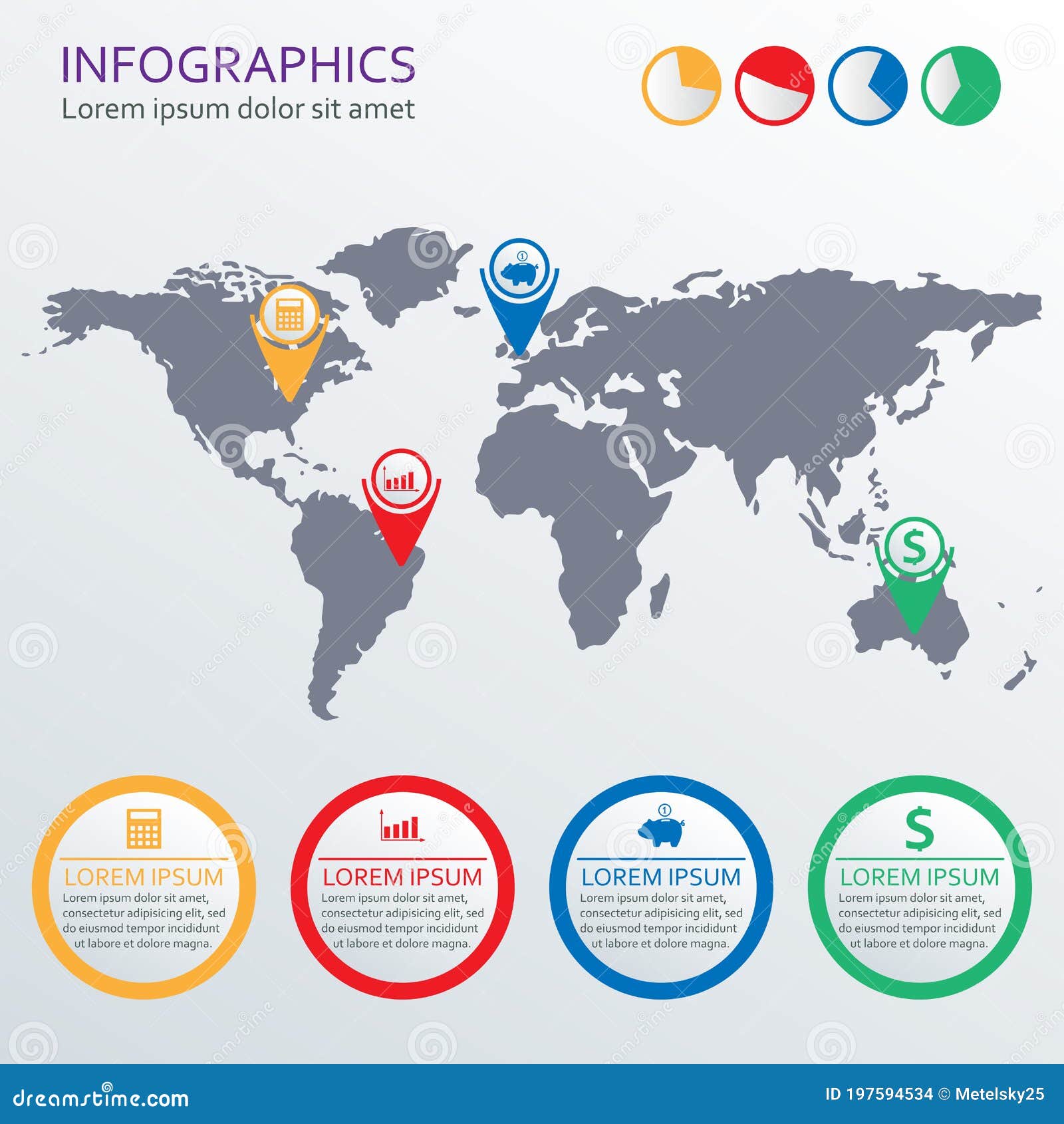 INFOGRAPHICS
Lorem ipsum dolor sit amet

$

LOREM IPSUM
Lorem ipsum dolor sit amet, consectetur adipisicing elit, sed do eiusmod tempor incididunt ut labore et dolore magna.

LOREM IPSUM
Lorem ipsum dolor sit amet, consectetur adipisicing elit, sed do eiusmod tempor incididunt ut labore et dolore magna.

LOREM IPSUM
Lorem ipsum dolor sit amet, consectetur adipisicing elit, sed do eiusmod tempor incididunt ut labore et dolore magna.

$
LOREM IPSUM
Lorem ipsum dolor sit amet, consectetur adipisicing elit, sed do eiusmod tempor incididunt ut labore et dolore magna.

dreamstime.com
ID 197594534 © Metelsky25