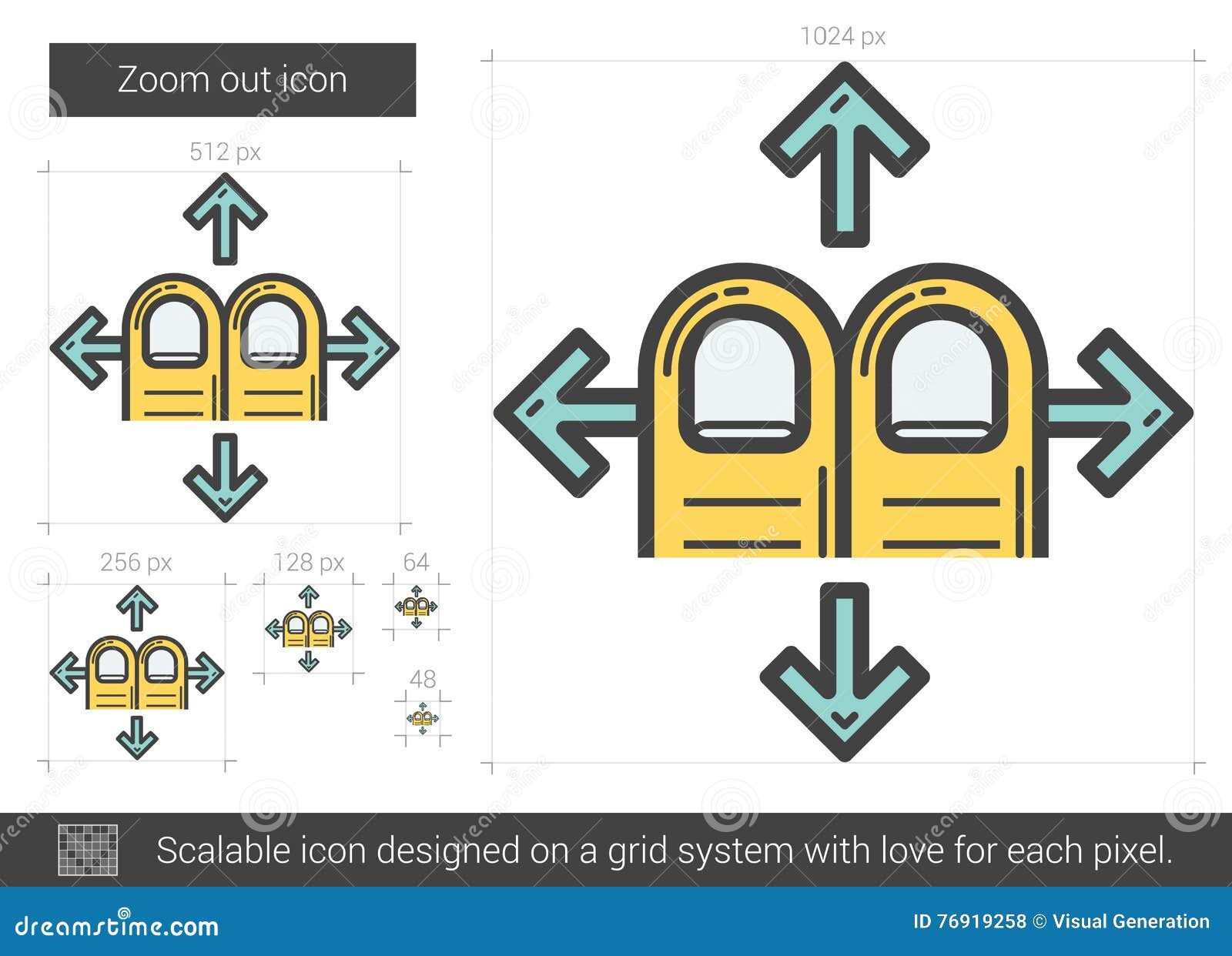 Zoom out icon

512 px

256 px

128 px

64

48

1024 px

Scalable icon designed on a grid system with love for each pixel.

dreamstime.com

ID 76919258 © Visual Generation