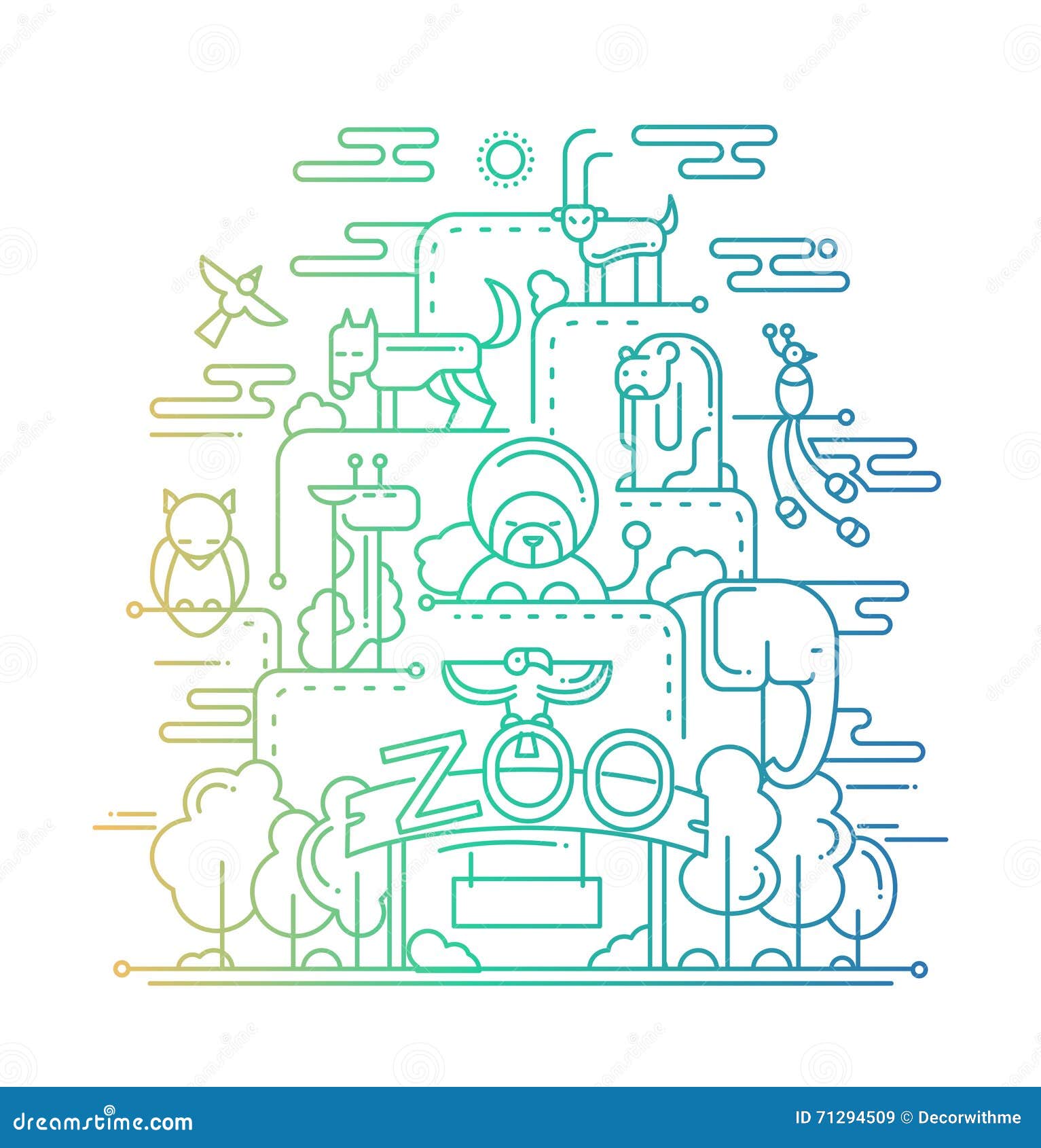 ZOO

dreamstime.com

ID 71294509 © Decorwithme