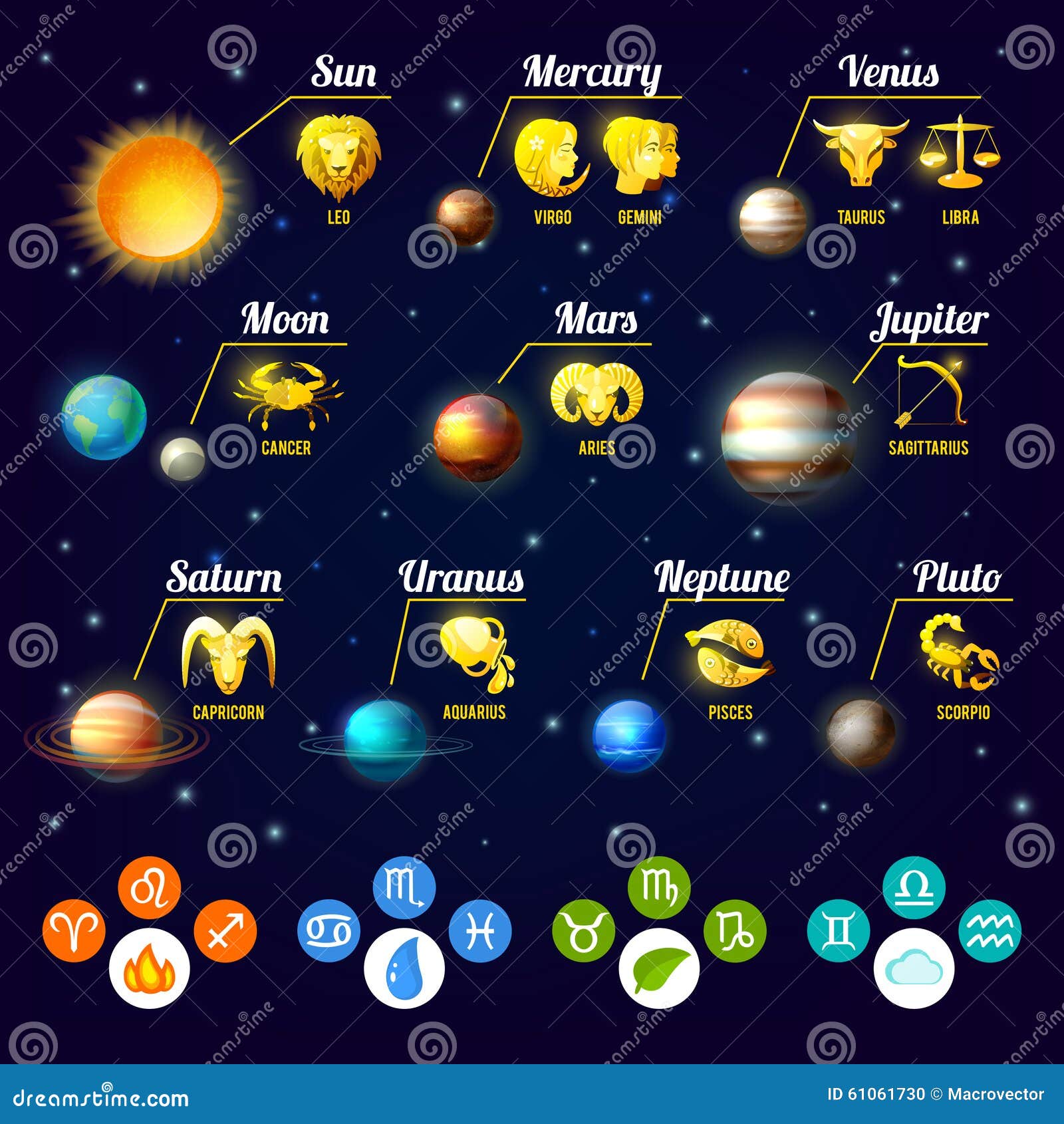 Sun

LEO

Mercury

VIRGO GEMINI

Venus

TAURUS LIBRA

Moon

CANCER

Mars

ARIES

Jupiter

SAGITTARIUS

Saturn

CAPRICORN

Uranus

AQUARIUS

Neptune

PISCES

Pluto

SCORPIO

♌ ♈ ♐ ♏ ♋ ♓ ♍ ♉ ♑ ♎ ♊ ♒

dreamstime.com

ID 61061730 © Macrovector