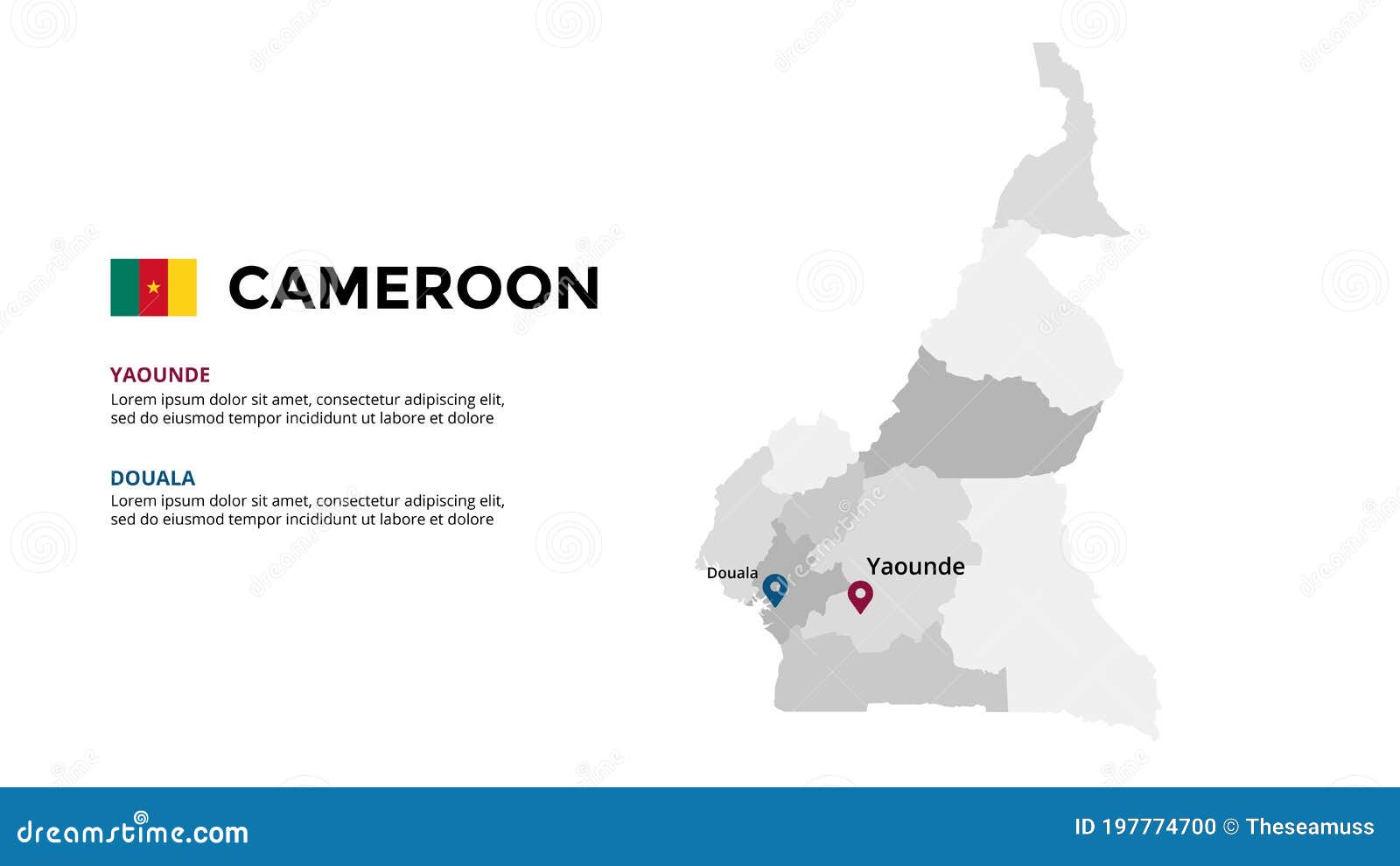 CAMEROON

YAOUNDE
Lorem ipsum dolor sit amet, consectetur adipiscing elit, sed do eiusmod tempor incididunt ut labore et dolore

DOUALA
Lorem ipsum dolor sit amet, consectetur adipiscing elit, sed do eiusmod tempor incididunt ut labore et dolore

Douala
Yaounde

dreamstime.com
ID 197774700 © Theseamuss