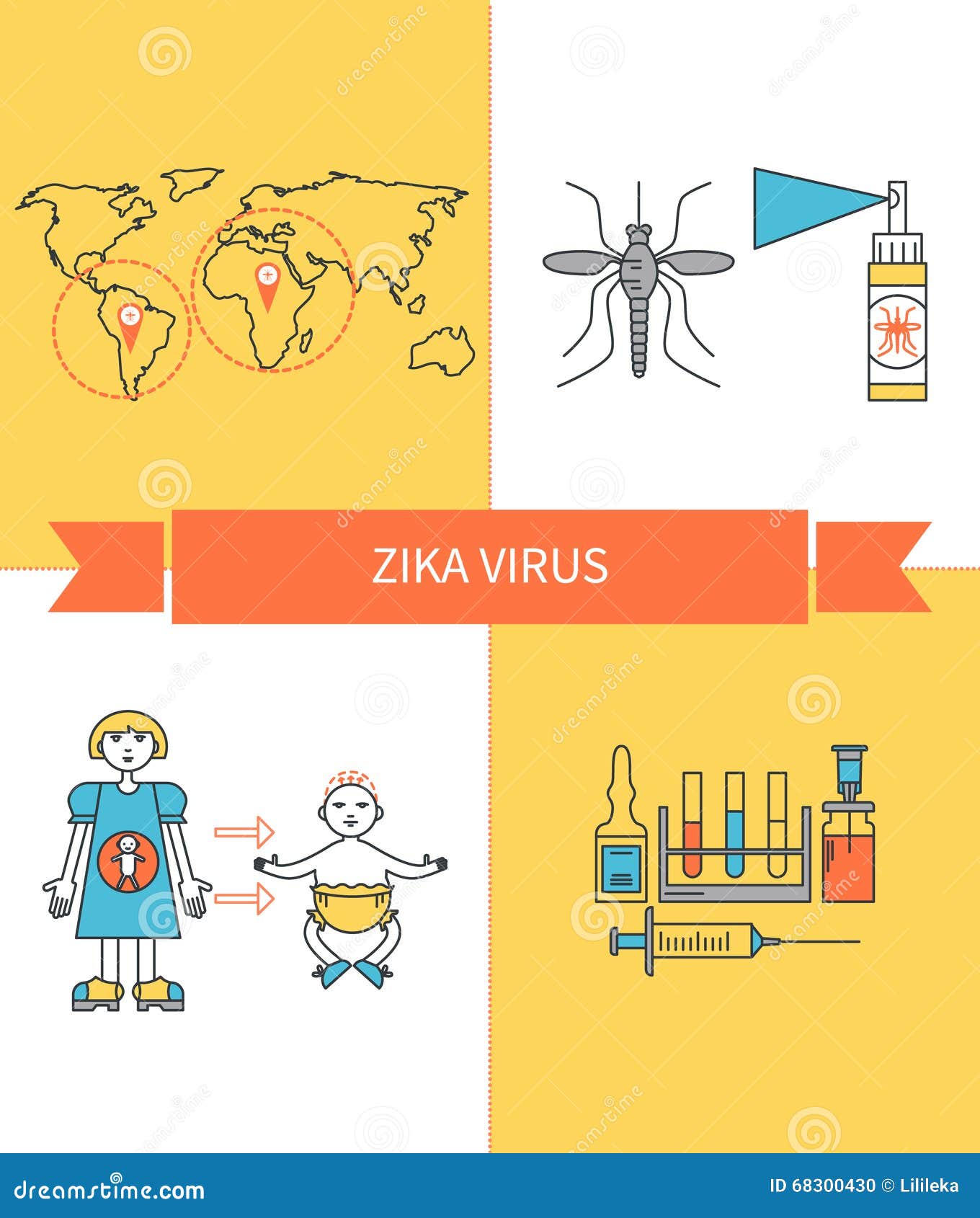 ZIKA VIRUS

dreamstime.com

ID 68300430 © Lilileka