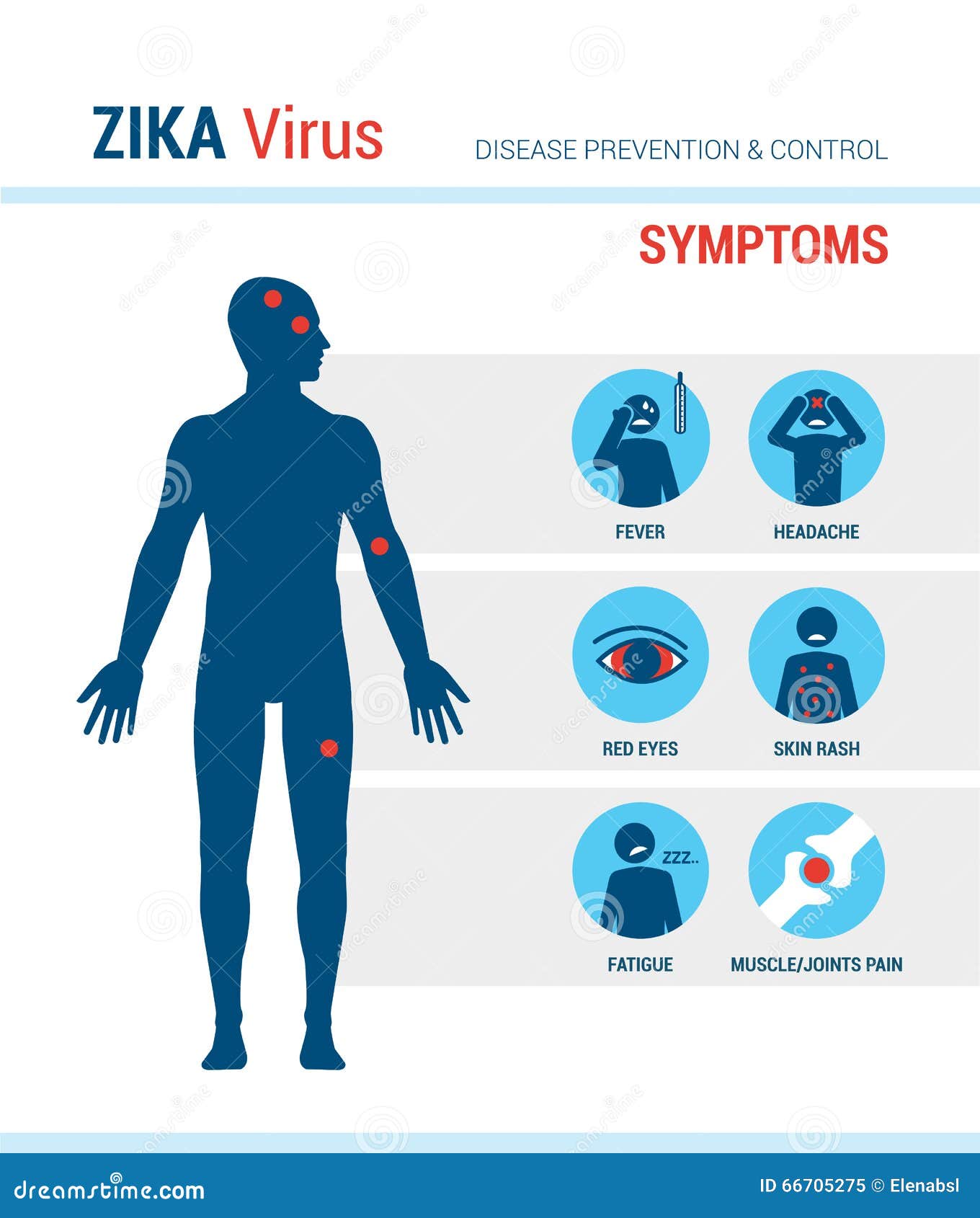 ZIKA Virus

DISEASE PREVENTION & CONTROL

SYMPTOMS

FEVER

HEADACHE

RED EYES

SKIN RASH

ZZZ..

FATIGUE

MUSCLE/JOINTS PAIN

dreamstime.com

ID 66705275 © Elenabsl