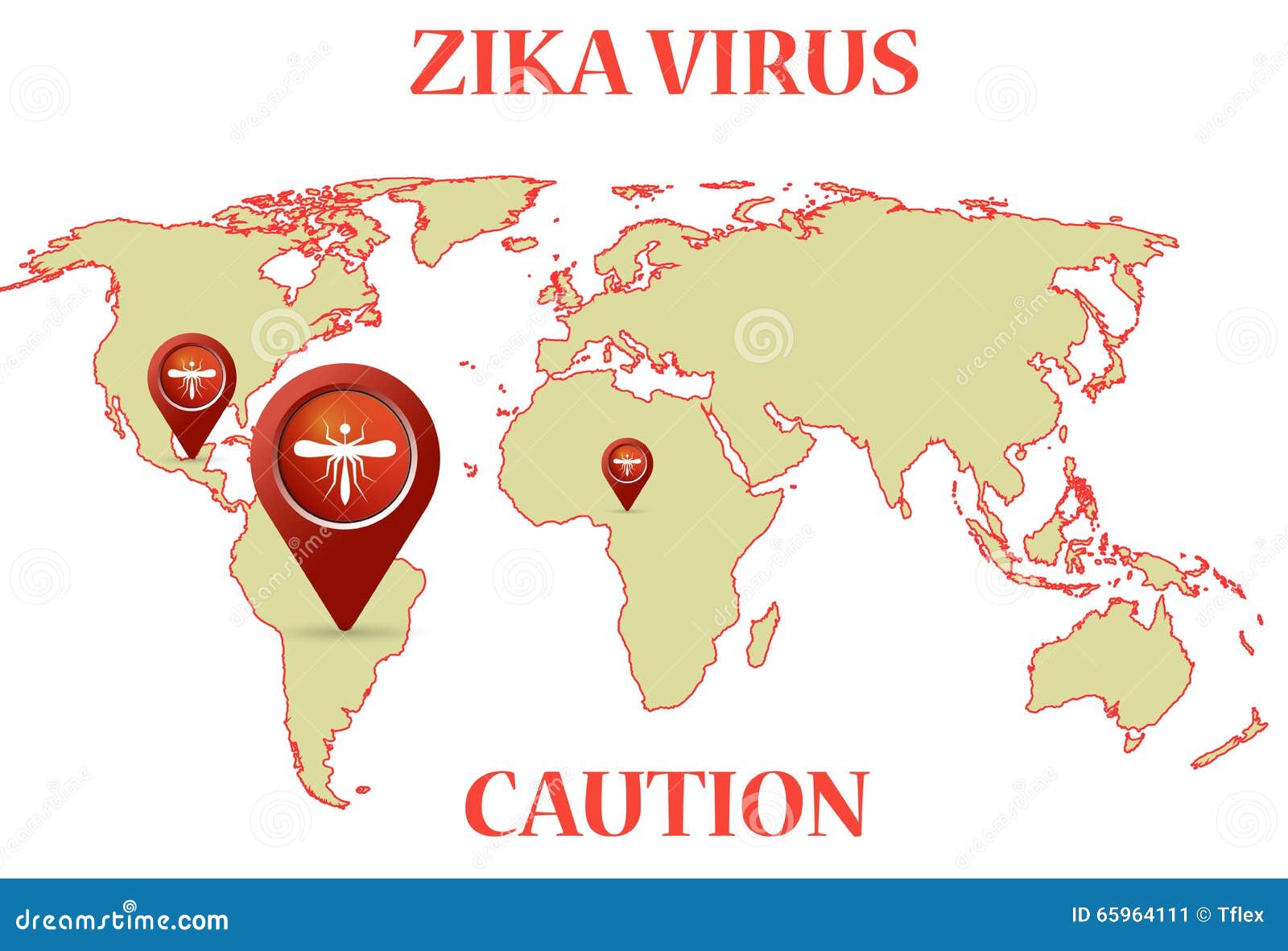 ZIKA VIRUS

CAUTION

dreamstime.com

ID 65964111 © Tflex