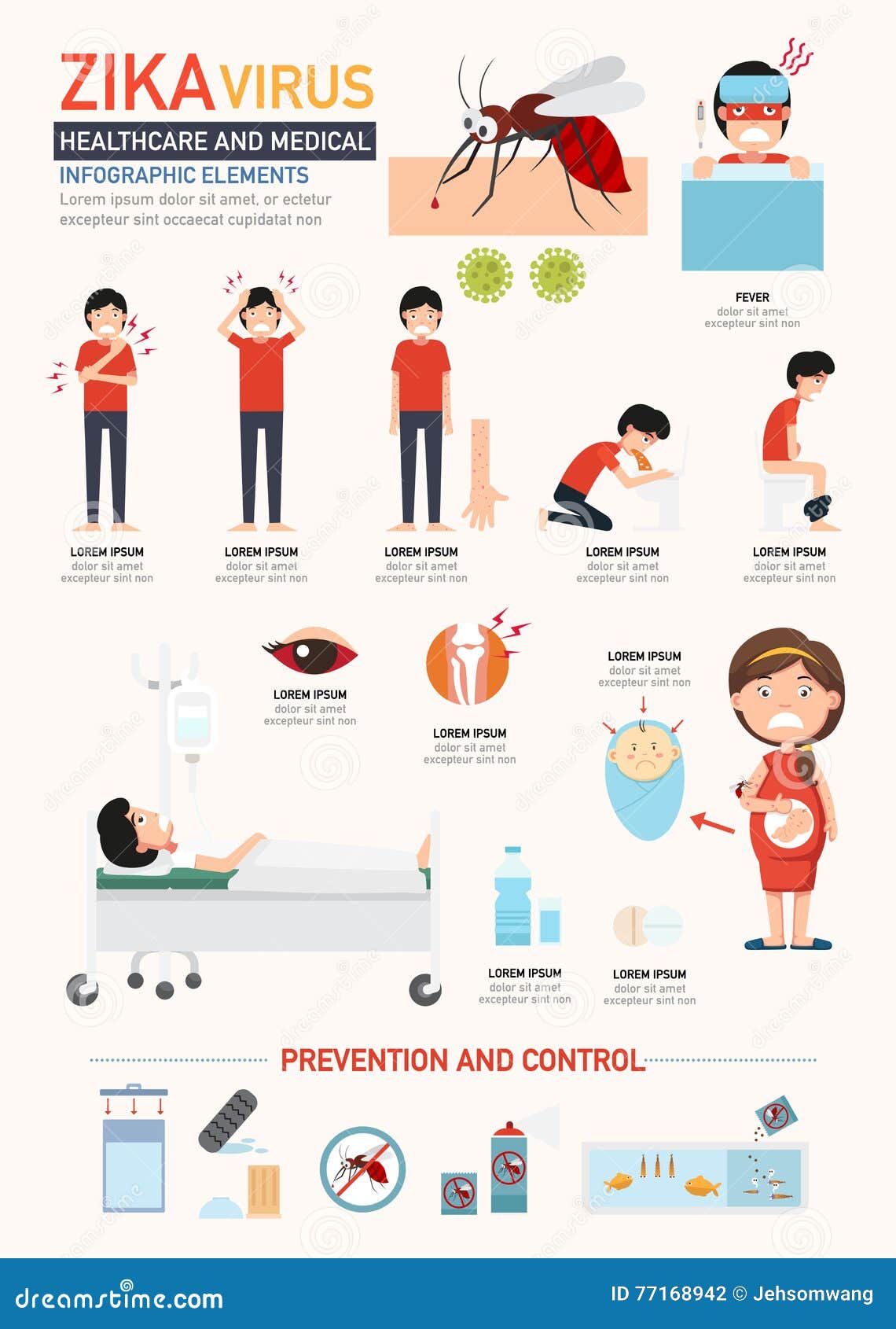 ZIKA VIRUS
HEALTHCARE AND MEDICAL
INFOGRAPHIC ELEMENTS
Lorem ipsum dolor sit amet, or ectetur excepteur sint occaecat cupidatat non

FEVER
dolor sit amet
excepteur sint non

LOREM IPSUM
dolor sit amet
excepteur sint non

LOREM IPSUM
dolor sit amet
excepteur sint non

LOREM IPSUM
dolor sit amet
excepteur sint non

LOREM IPSUM
dolor sit amet
excepteur sint non

LOREM IPSUM
dolor sit amet
excepteur sint non

LOREM IPSUM
dolor sit amet
excepteur sint non

LOREM IPSUM
dolor sit amet
excepteur sint non

LOREM IPSUM
dolor sit amet
excepteur sint non

LOREM IPSUM
dolor sit amet
excepteur sint non

LOREM IPSUM
dolor sit amet
excepteur sint non

PREVENTION AND CONTROL

dreamstime.com
ID 77168942 © Jehsomwang