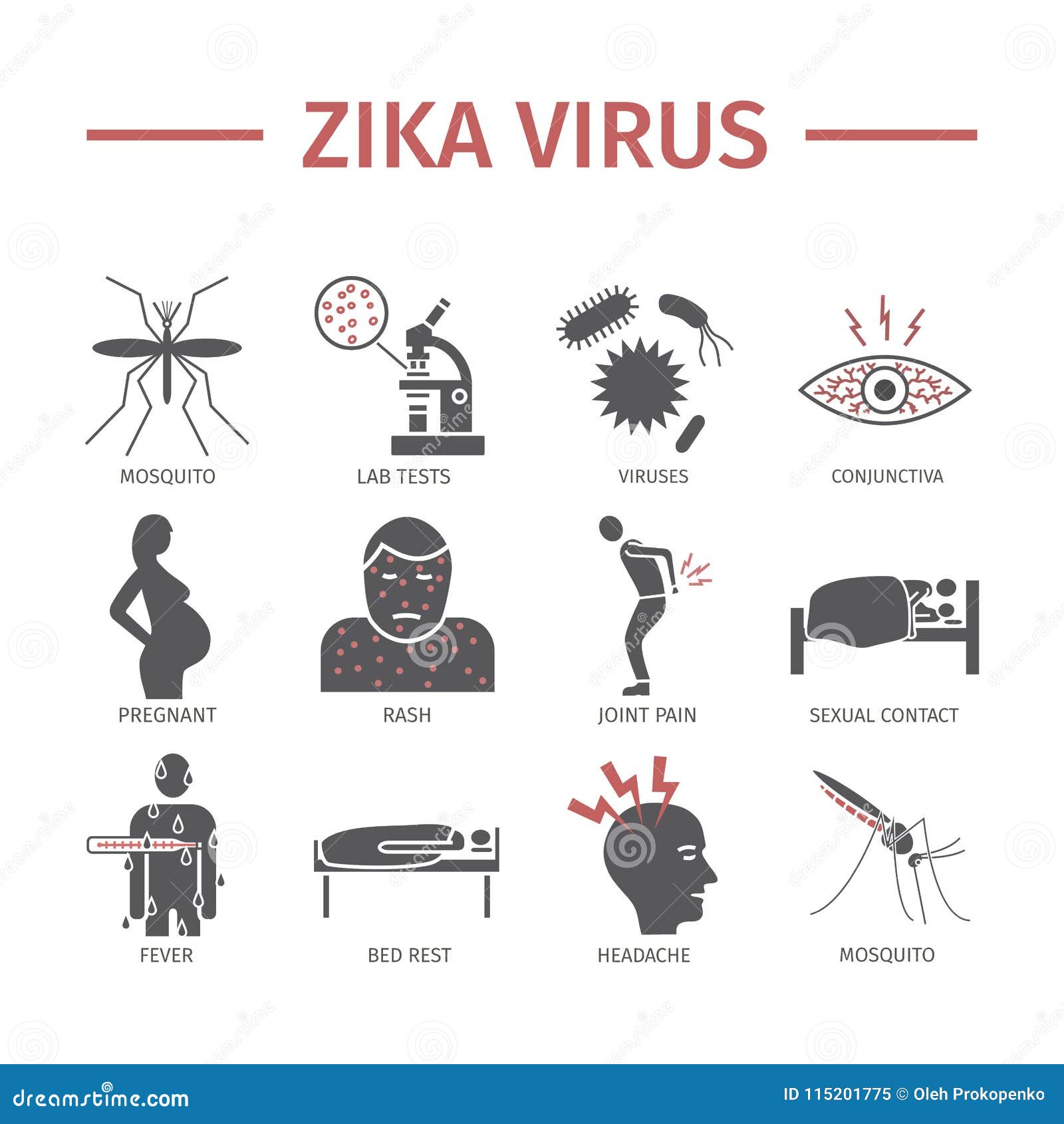 ZIKA VIRUS

MOSQUITO

LAB TESTS

VIRUSES

CONJUNCTIVA

PREGNANT

RASH

JOINT PAIN

SEXUAL CONTACT

FEVER

BED REST

HEADACHE

MOSQUITO

dreamstime.com

ID 115201775 © Oleh Prokopenko