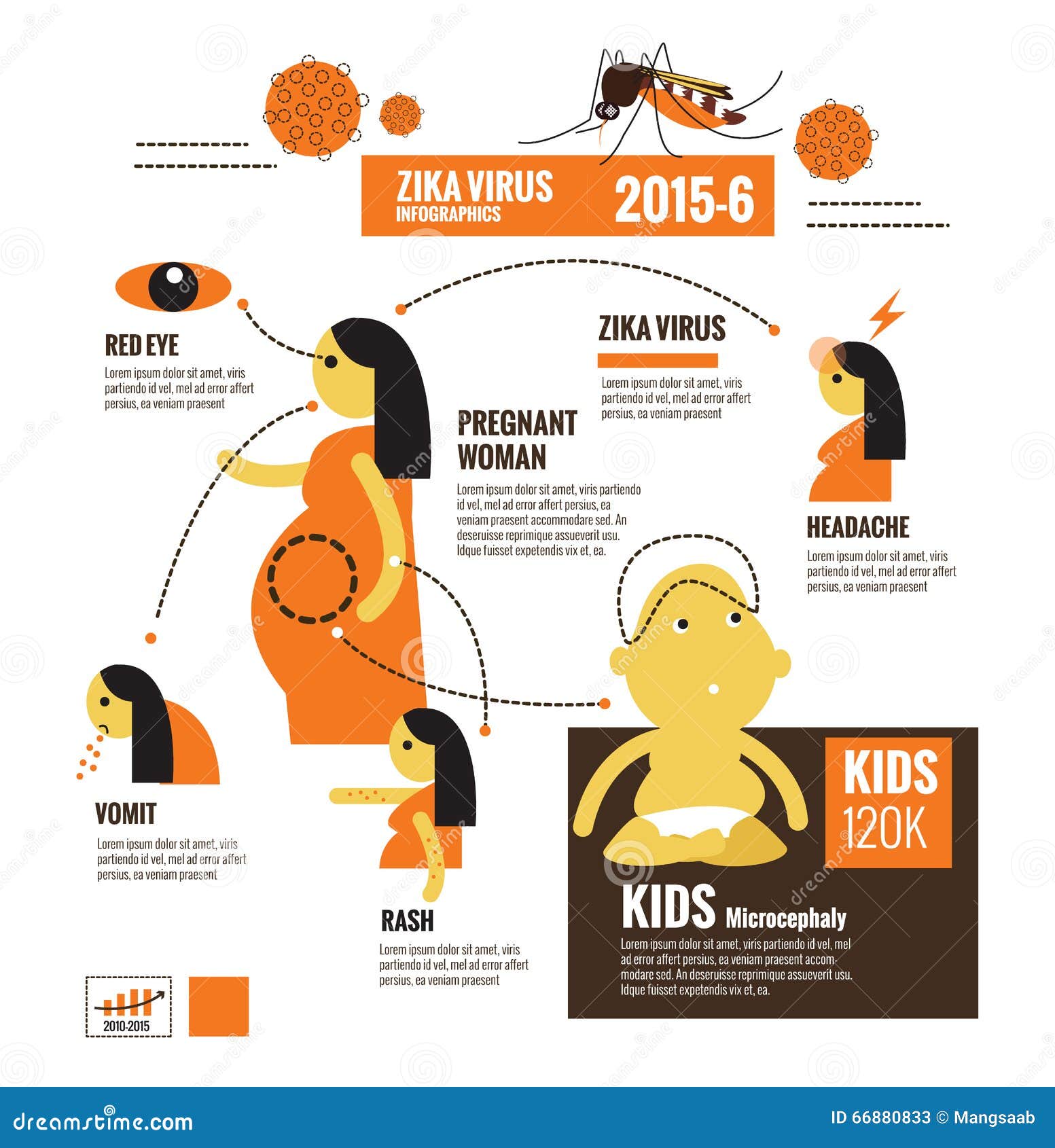 ZIKA VIRUS
INFOGRAPHICS
2015-6

RED EYE
Lorem ipsum dolor sit amet, viris partiendo id vel, mel ad error affert persius, ea veniam praesent

ZIKA VIRUS
Lorem ipsum dolor sit amet, viris partiendo id vel, mel ad error affert persius, ea veniam praesent

PREGNANT WOMAN
Lorem ipsum dolor sit amet, viris partiendo id vel, mel ad error affert persius, ea veniam praesent accommodare sed. An deseruisse reprimique assueverit usu. Idque fuisset expetendis vix et, ea.

HEADACHE
Lorem ipsum dolor sit amet, viris partiendo id vel, mel ad error affert persius, ea veniam praesent

VOMIT
Lorem ipsum dolor sit amet, viris partiendo id vel, mel ad error affert persius, ea veniam praesent

RASH
Lorem ipsum dolor sit amet, viris partiendo id vel, mel ad error affert persius, ea veniam praesent

KIDS
120K

KIDS Microcephaly
Lorem ipsum dolor sit amet, viris partiendo id vel, mel ad error affert persius, ea veniam praesent accommodare sed. An deseruisse reprimique assueverit usu. Idque fuisset expetendis vix et, ea.

2010-2015

dreamstime.com
ID 66880833 © Mangsaab