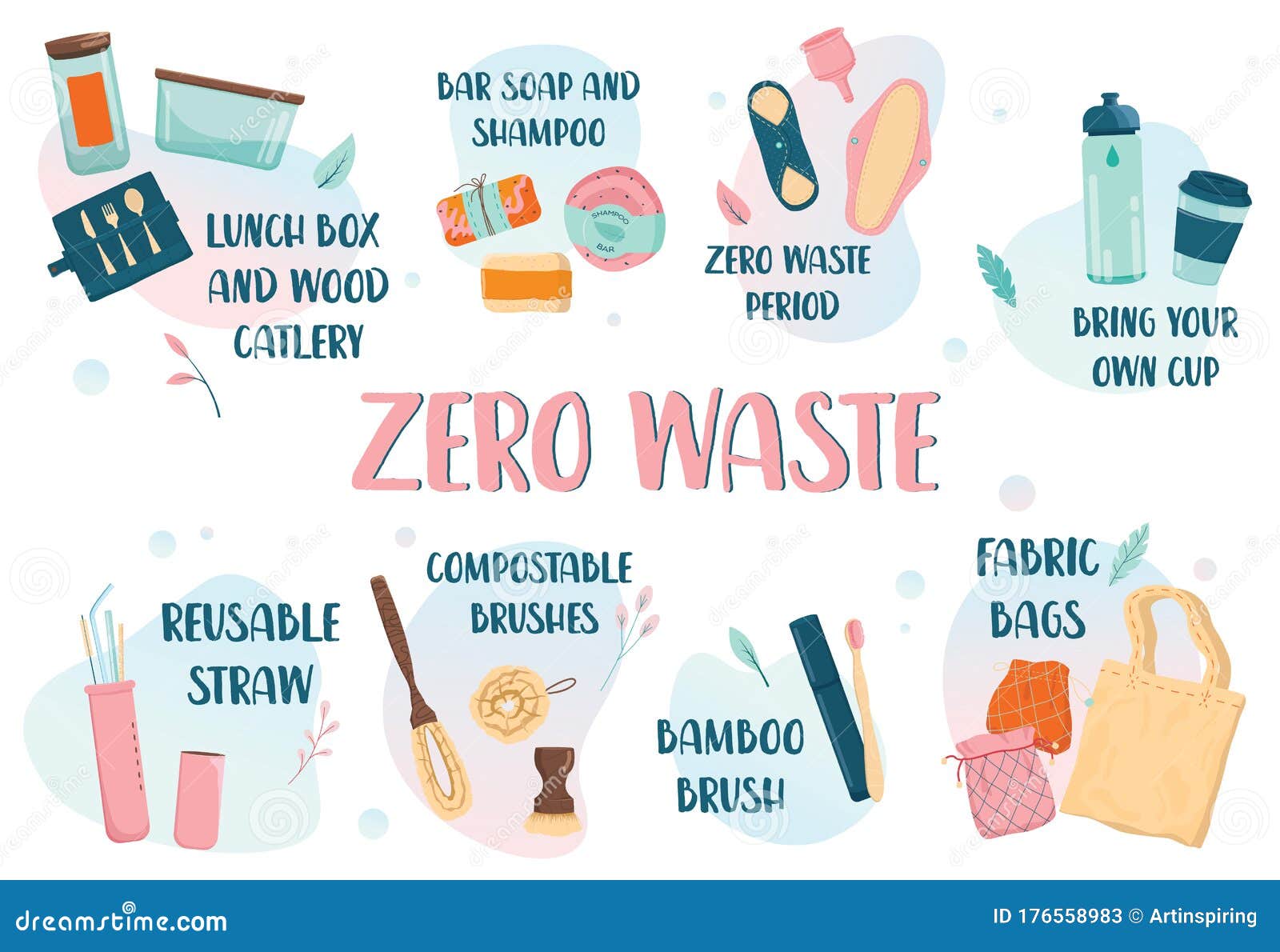 LUNCH BOX AND WOOD CATLERY

BAR SOAP AND SHAMPOO

SHAMPOO BAR

ZERO WASTE PERIOD

BRING YOUR OWN CUP

ZERO WASTE

REUSABLE STRAW

COMPOSTABLE BRUSHES

BAMBOO BRUSH

FABRIC BAGS

dreamstime.com

ID 176558983 © Artinspiring