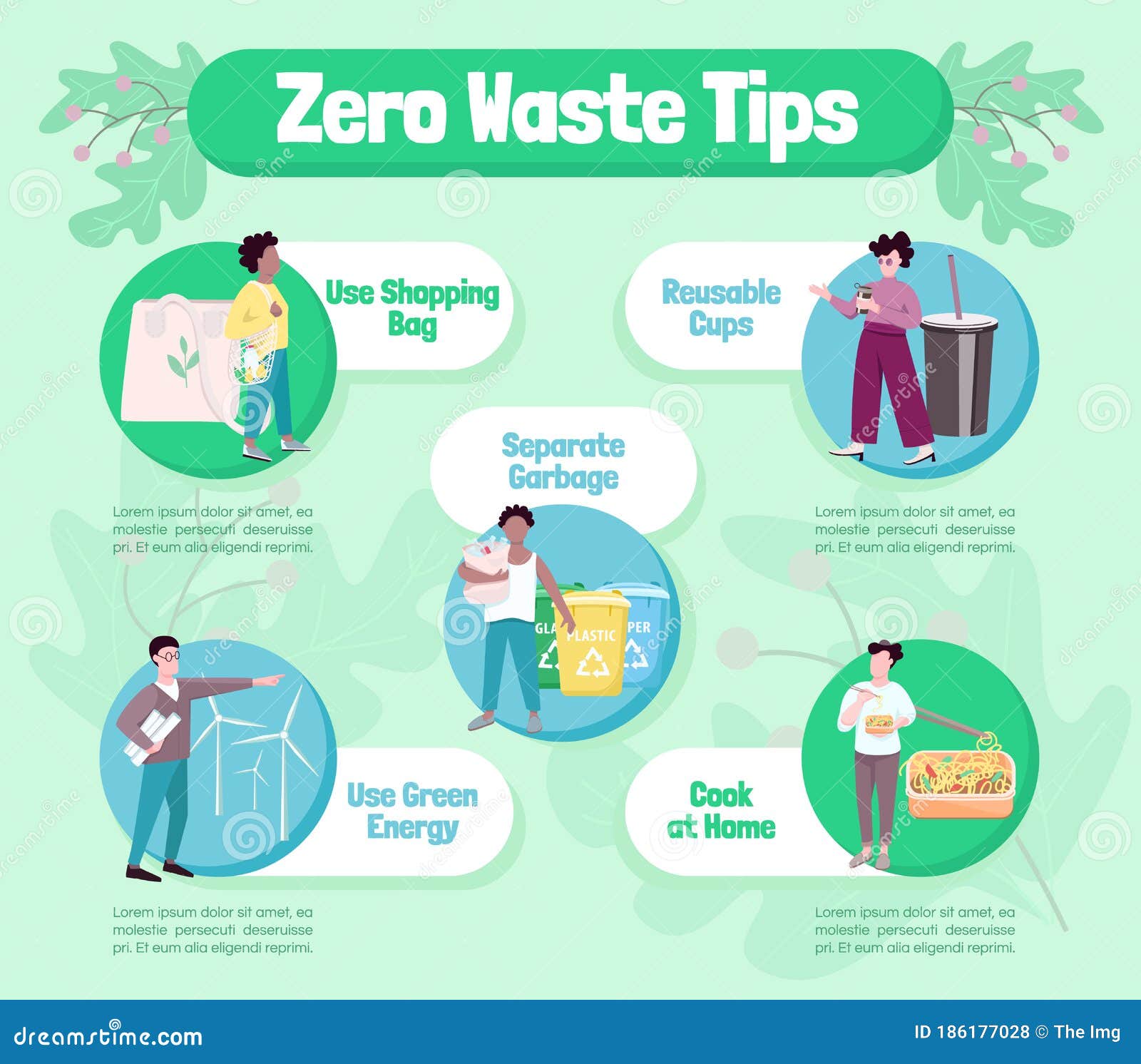 Zero Waste Tips

Use Shopping Bag

Lorem ipsum dolor sit amet, ea molestie persecuti deseruisse pri. Et eum alia eligendi reprimi.

Reusable Cups

Lorem ipsum dolor sit amet, ea molestie persecuti deseruisse pri. Et eum alia eligendi reprimi.

Separate Garbage

GLA PLASTIC PER

Use Green Energy

Lorem ipsum dolor sit amet, ea molestie persecuti deseruisse pri. Et eum alia eligendi reprimi.

Cook at Home

Lorem ipsum dolor sit amet, ea molestie persecuti deseruisse pri. Et eum alia eligendi reprimi.

dreamstime.com

ID 186177028 © The Img