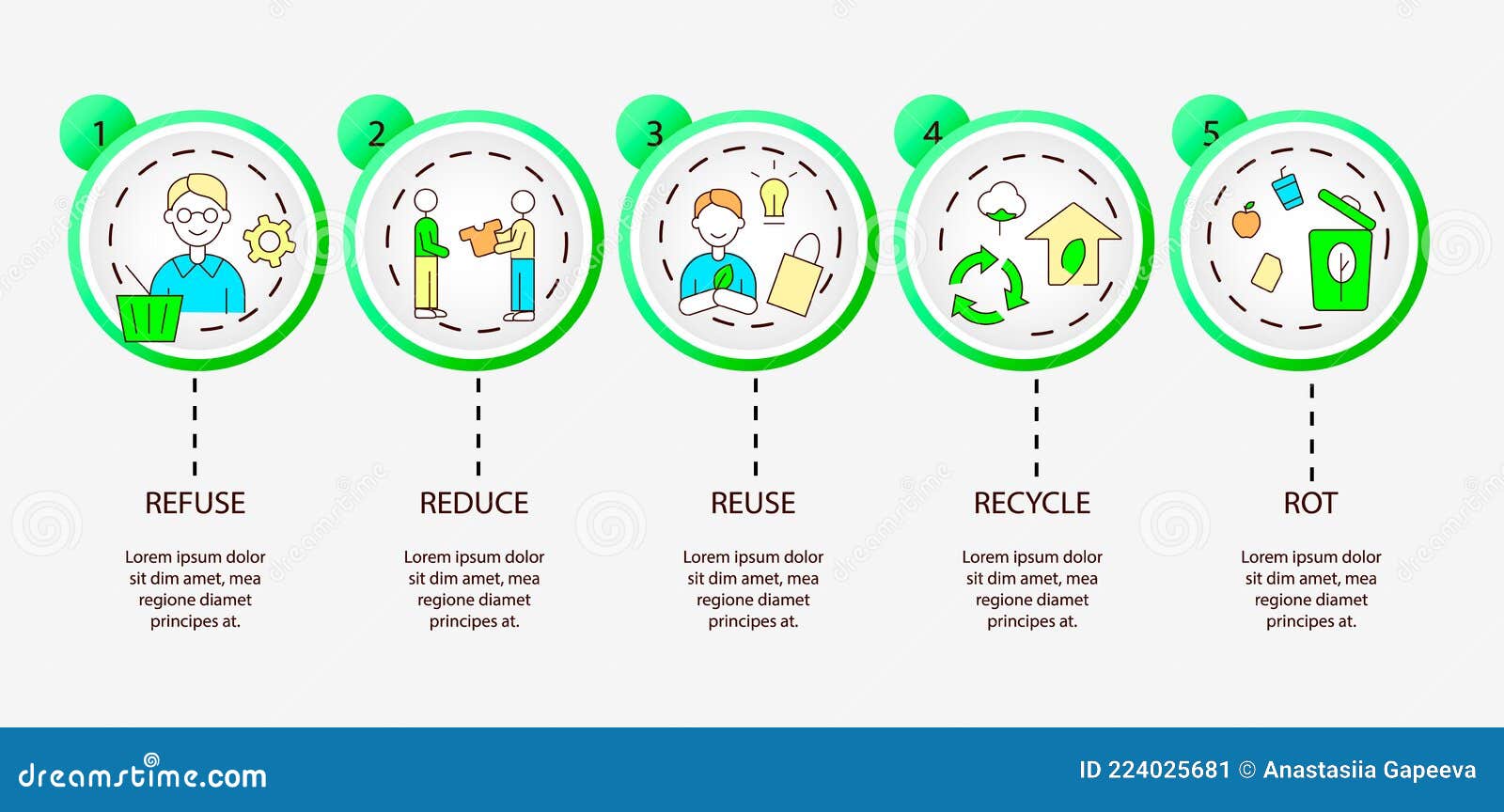 1

REFUSE

Lorem ipsum dolor sit dim amet, mea regione diamet principes at.

2

REDUCE

Lorem ipsum dolor sit dim amet, mea regione diamet principes at.

3

REUSE

Lorem ipsum dolor sit dim amet, mea regione diamet principes at.

4

RECYCLE

Lorem ipsum dolor sit dim amet, mea regione diamet principes at.

5

ROT

Lorem ipsum dolor sit dim amet, mea regione diamet principes at.

dreamstime.com

ID 224025681 © Anastasiia Gapeeva