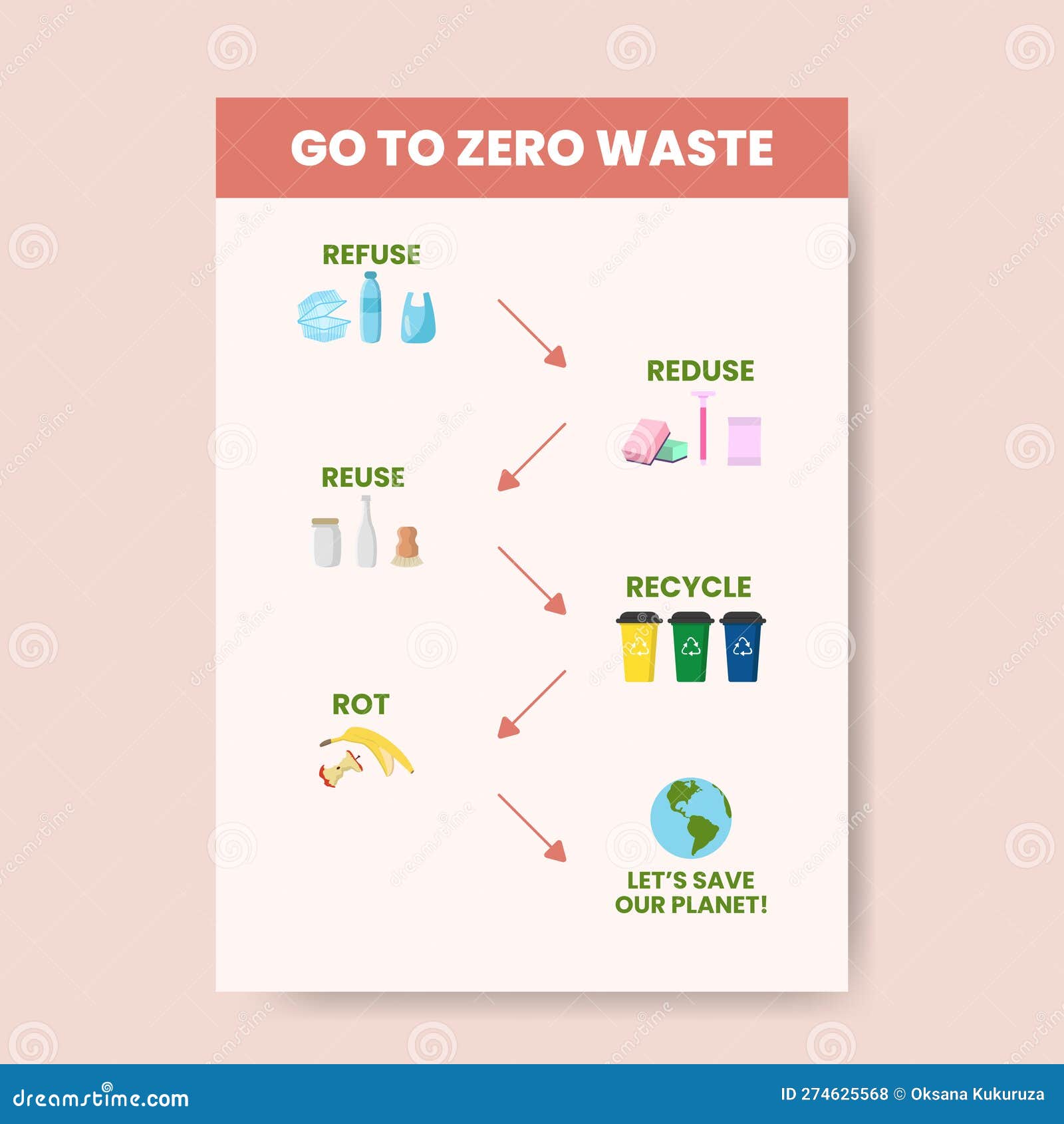 GO TO ZERO WASTE

REFUSE

REDUSE

REUSE

RECYCLE

ROT

LET'S SAVE OUR PLANET!

dreamstime.com

ID 274625568 © Oksana Kukuruza