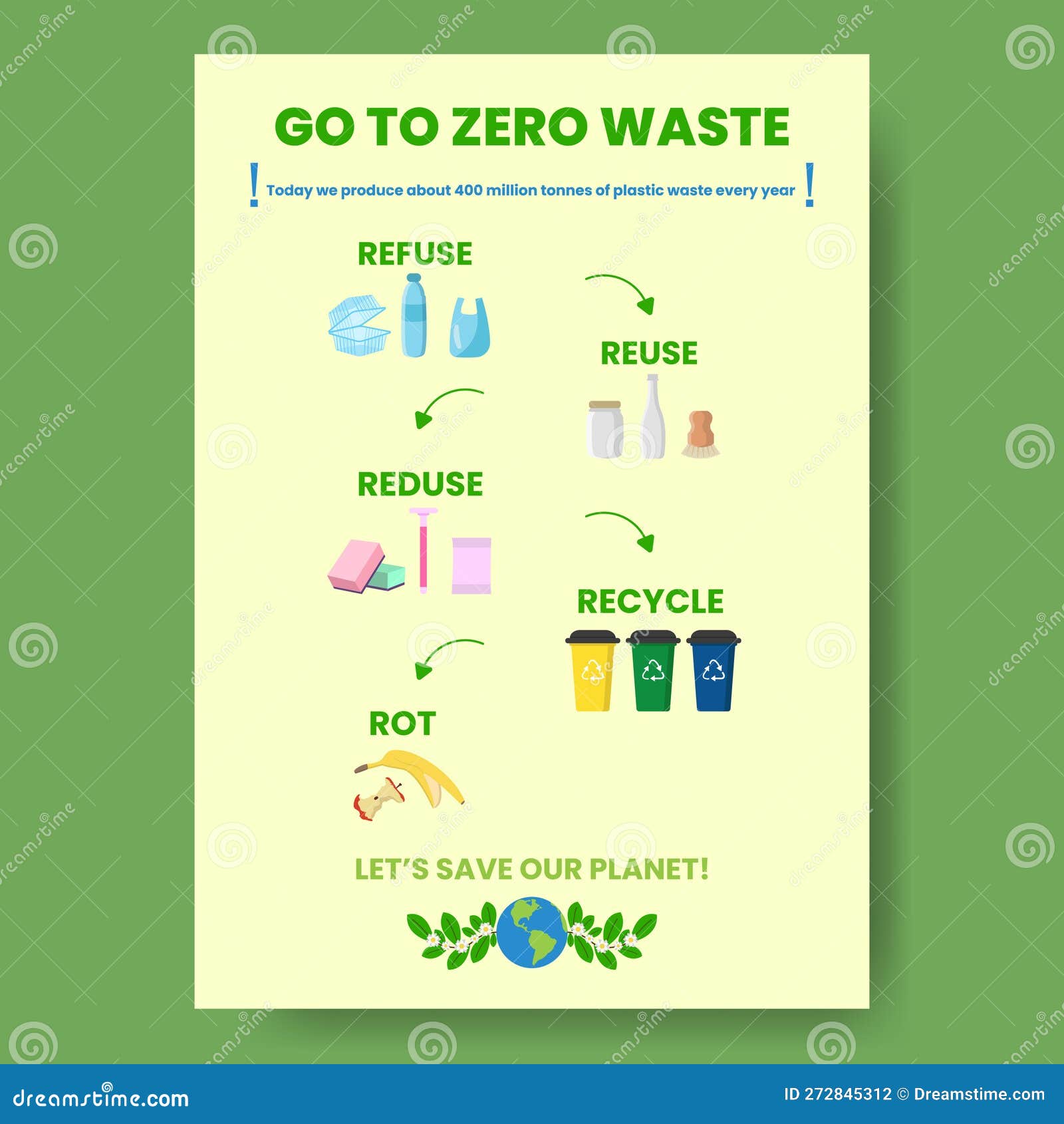 GO TO ZERO WASTE

! Today we produce about 400 million tonnes of plastic waste every year !

REFUSE

REUSE

REDUSE

RECYCLE

ROT

LET'S SAVE OUR PLANET!

dreamstime.com

ID 272845312 © Dreamstime.com