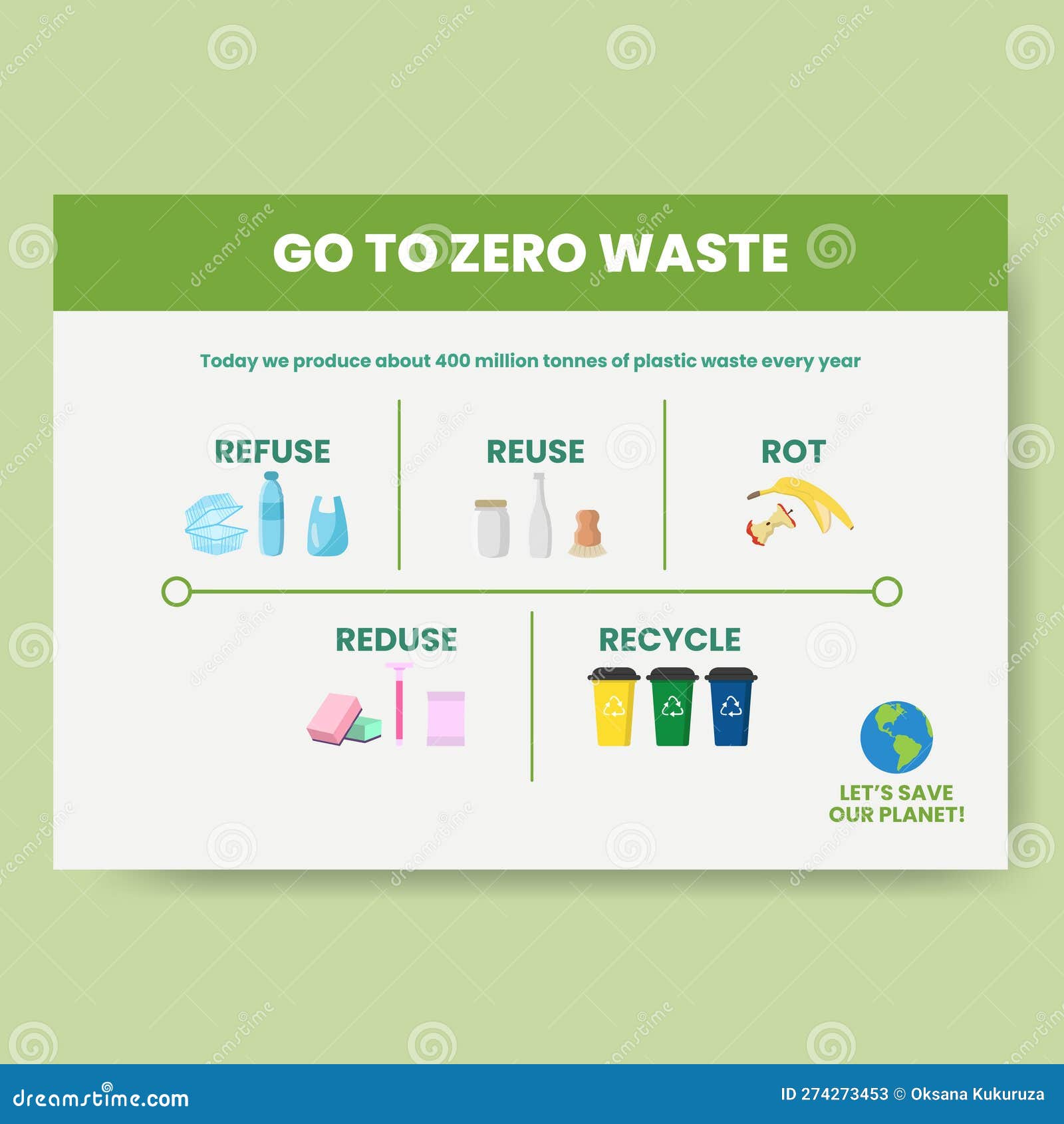 GO TO ZERO WASTE

Today we produce about 400 million tonnes of plastic waste every year

REFUSE

REUSE

ROT

REDUSE

RECYCLE

LET'S SAVE OUR PLANET!

dreamstime.com

ID 274273453 © Oksana Kukuruza