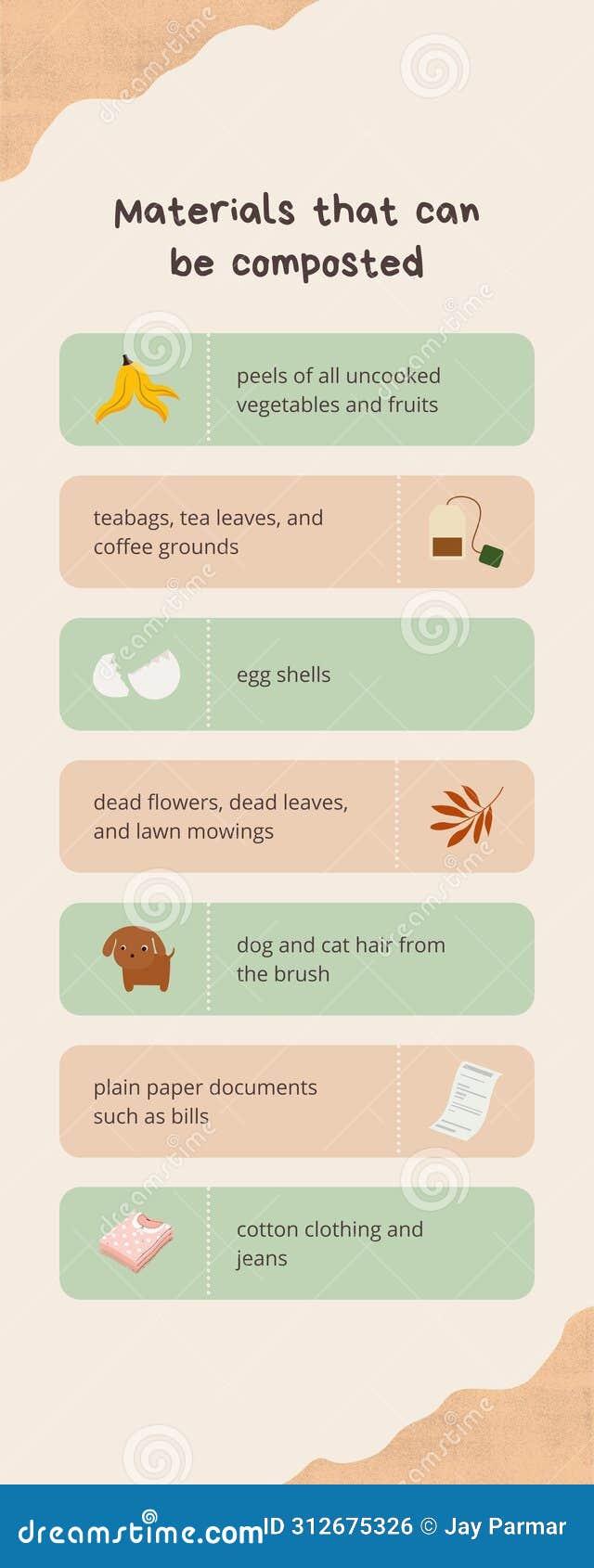 Materials that can be composted

peels of all uncooked vegetables and fruits

teabags, tea leaves, and coffee grounds

egg shells

dead flowers, dead leaves, and lawn mowings

dog and cat hair from the brush

plain paper documents such as bills

cotton clothing and jeans

dreamstime.com ID 312675326 © Jay Parmar