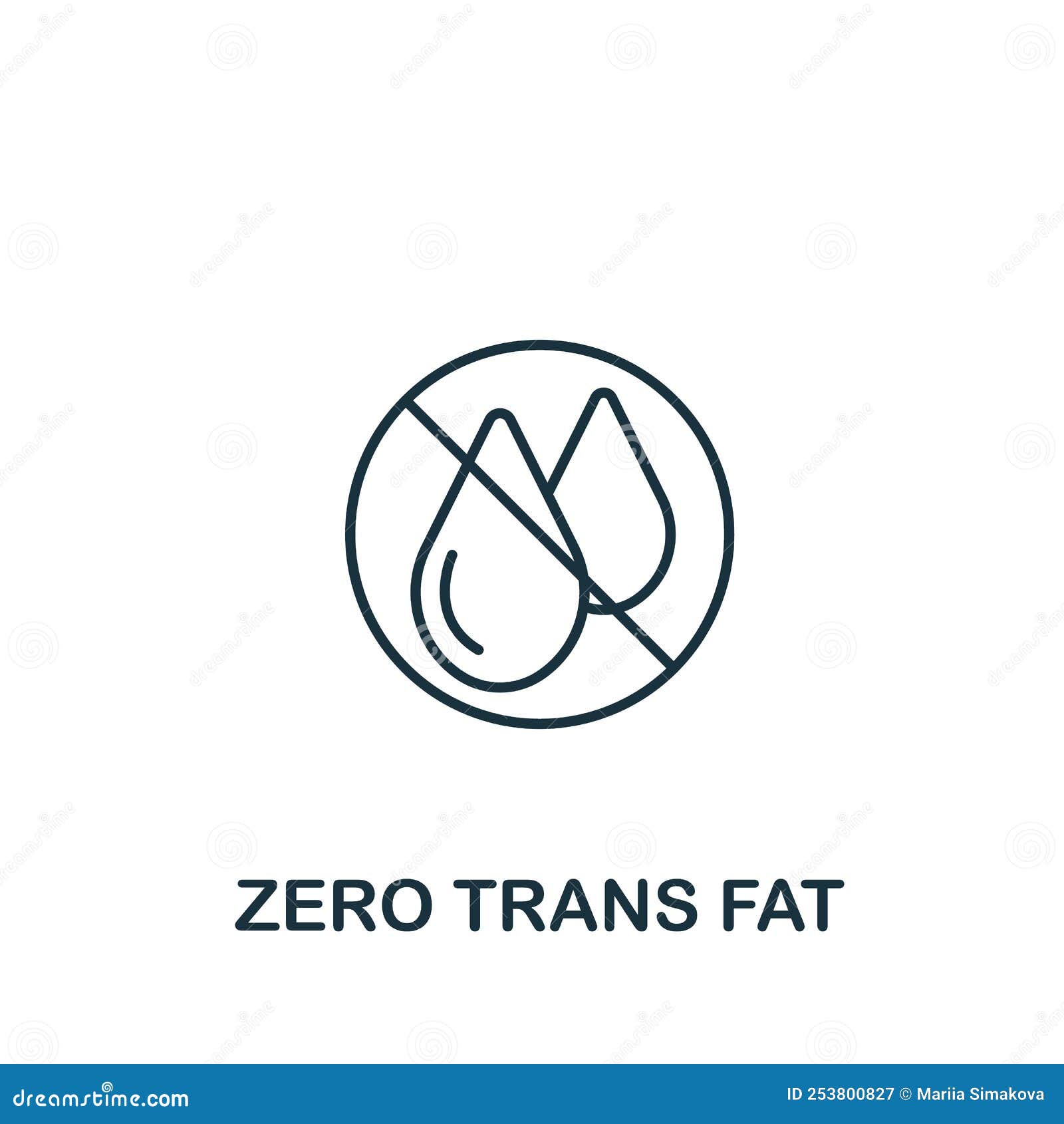 ZERO TRANS FAT

dreamstime.com

ID 253800827 © Mariia Simakova