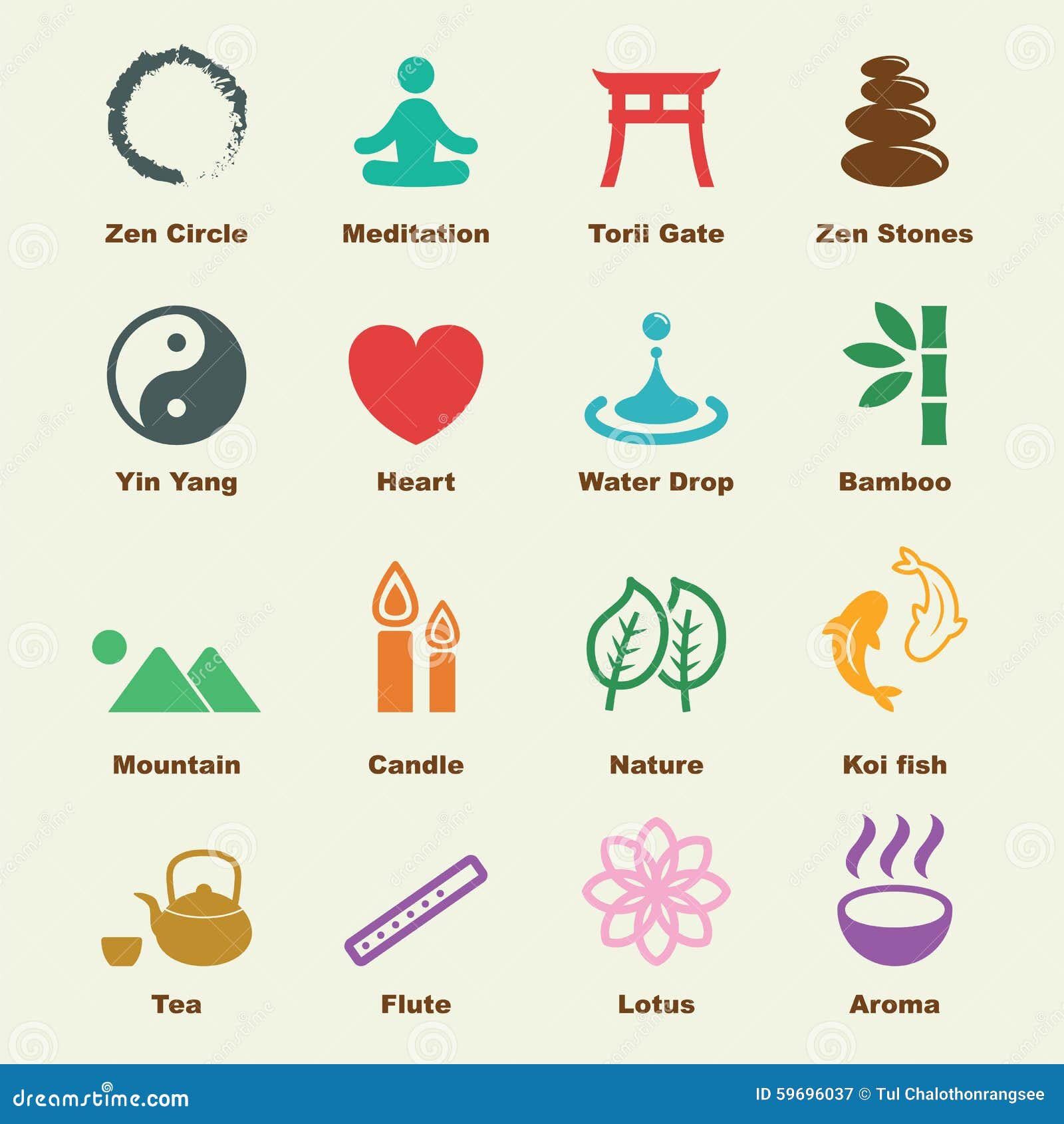 Zen Circle
Meditation
Torii Gate
Zen Stones

Yin Yang
Heart
Water Drop
Bamboo

Mountain
Candle
Nature
Koi fish

Tea
Flute
Lotus
Aroma

dreamstime.com
ID 59696037 © Tul Chalothonrangsee