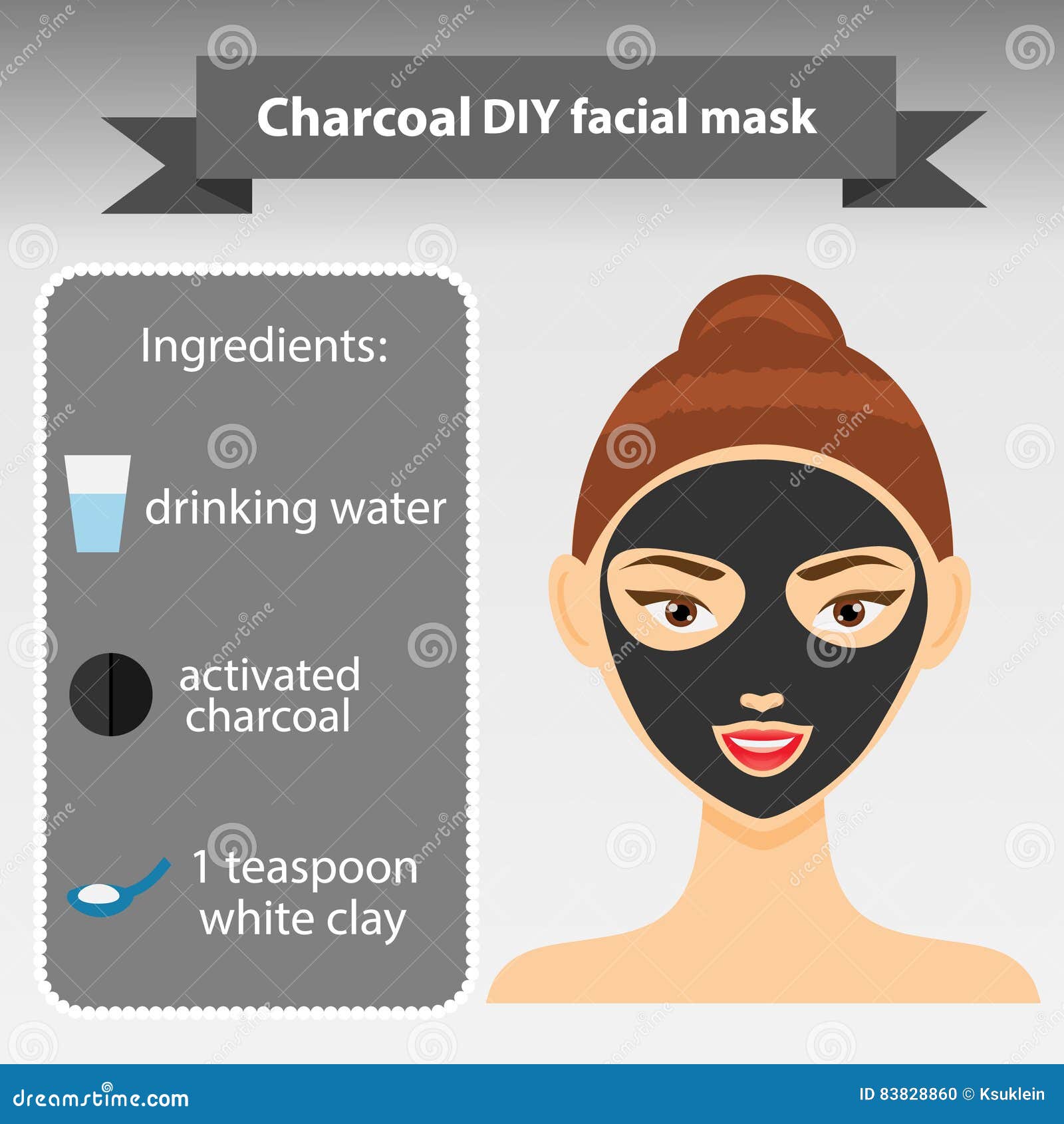 Charcoal DIY facial mask

Ingredients:

drinking water

activated charcoal

1 teaspoon white clay

dreamstime.com

ID 83828860 © Ksuklein