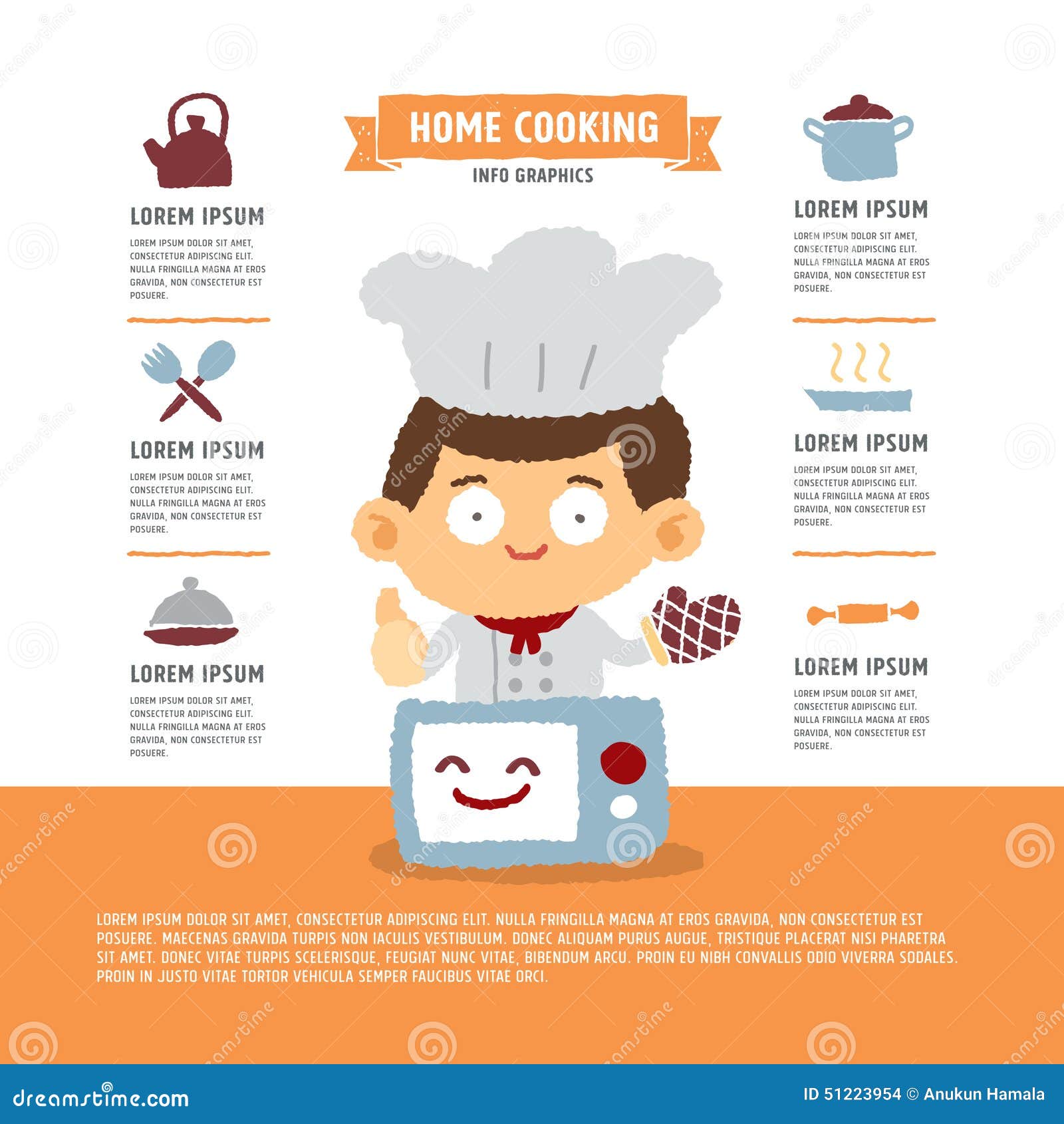 HOME COOKING

INFO GRAPHICS

LOREM IPSUM

LOREM IPSUM DOLOR SIT AMET, CONSECTETUR ADIPISCING ELIT. NULLA FRINGILLA MAGNA AT EROS GRAVIDA, NON CONSECTETUR EST POSUERE.

LOREM IPSUM

LOREM IPSUM DOLOR SIT AMET, CONSECTETUR ADIPISCING ELIT. NULLA FRINGILLA MAGNA AT EROS GRAVIDA, NON CONSECTETUR EST POSUERE.

LOREM IPSUM

LOREM IPSUM DOLOR SIT AMET, CONSECTETUR ADIPISCING ELIT. NULLA FRINGILLA MAGNA AT EROS GRAVIDA, NON CONSECTETUR EST POSUERE.

LOREM IPSUM

LOREM IPSUM DOLOR SIT AMET, CONSECTETUR ADIPISCING ELIT. NULLA FRINGILLA MAGNA AT EROS GRAVIDA, NON CONSECTETUR EST POSUERE.

LOREM IPSUM

LOREM IPSUM DOLOR SIT AMET, CONSECTETUR ADIPISCING ELIT. NULLA FRINGILLA MAGNA AT EROS GRAVIDA, NON CONSECTETUR EST POSUERE.

LOREM IPSUM

LOREM IPSUM DOLOR SIT AMET, CONSECTETUR ADIPISCING ELIT. NULLA FRINGILLA MAGNA AT EROS GRAVIDA, NON CONSECTETUR EST POSUERE.

LOREM IPSUM DOLOR SIT AMET, CONSECTETUR ADIPISCING ELIT. NULLA FRINGILLA MAGNA AT EROS GRAVIDA, NON CONSECTETUR EST POSUERE. MAECENAS GRAVIDA TURPIS NON IACULIS VESTIBULUM. DONEC ALIQUAM PURUS AUGUE, TRISTIQUE PLACERAT NISI PHARETRA SIT AMET. DONEC VITAE TURPIS SCELERISQUE, FEUGIAT NUNC VITAE, BIBENDUM ARCU. PROIN EU NIBH CONVALLIS ODIO VIVERRA SODALES. PROIN IN JUSTO VITAE TORTOR VEHICULA SEMPER FAUCIBUS VITAE ORCI.

dreamstime.com

ID 51223954 © Anukun Hamala