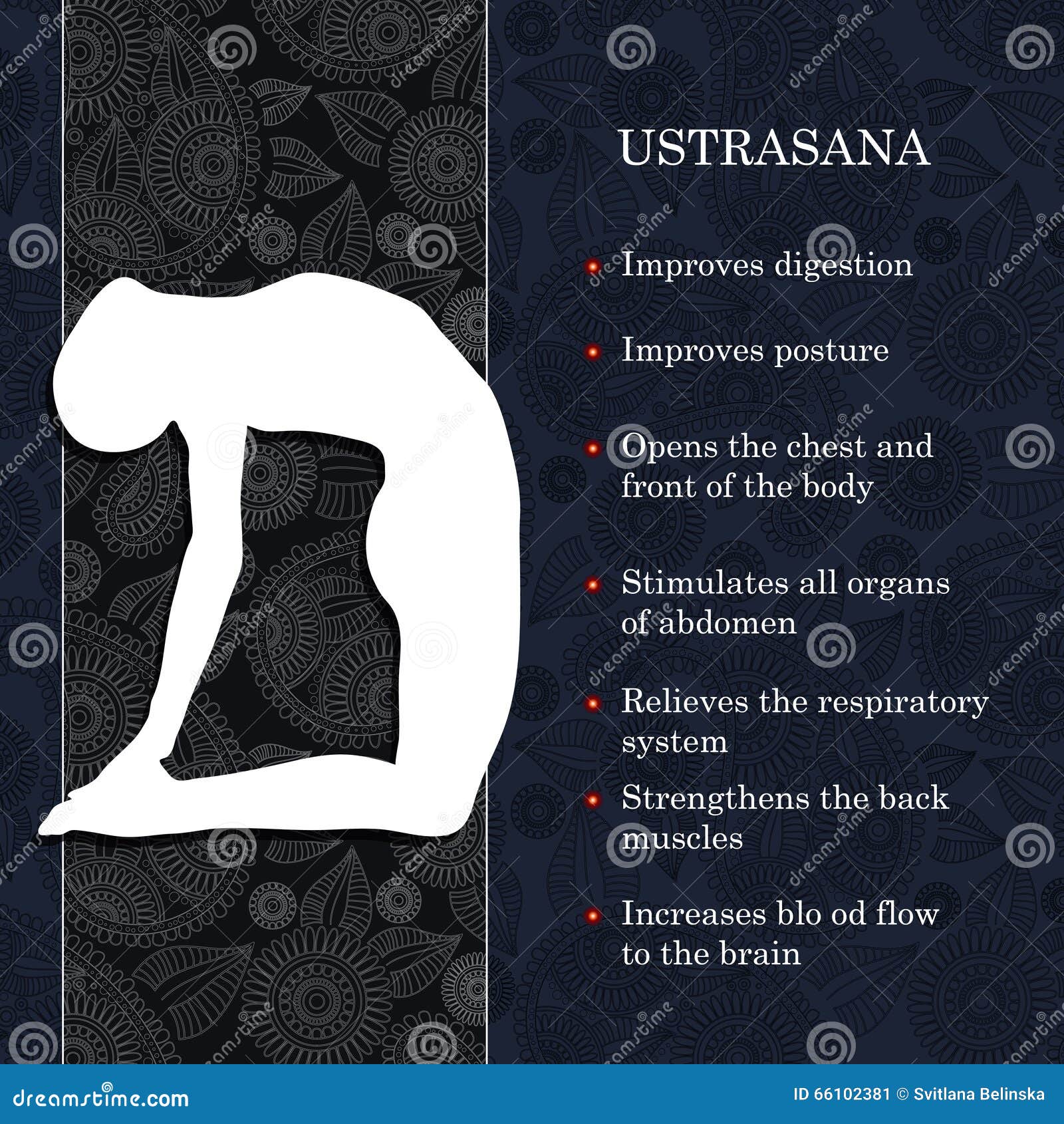 USTRASANA

Improves digestion

Improves posture

Opens the chest and front of the body

Stimulates all organs of abdomen

Relieves the respiratory system

Strengthens the back muscles

Increases blo od flow to the brain

dreamstime.com

ID 66102381 © Svitlana Belinska