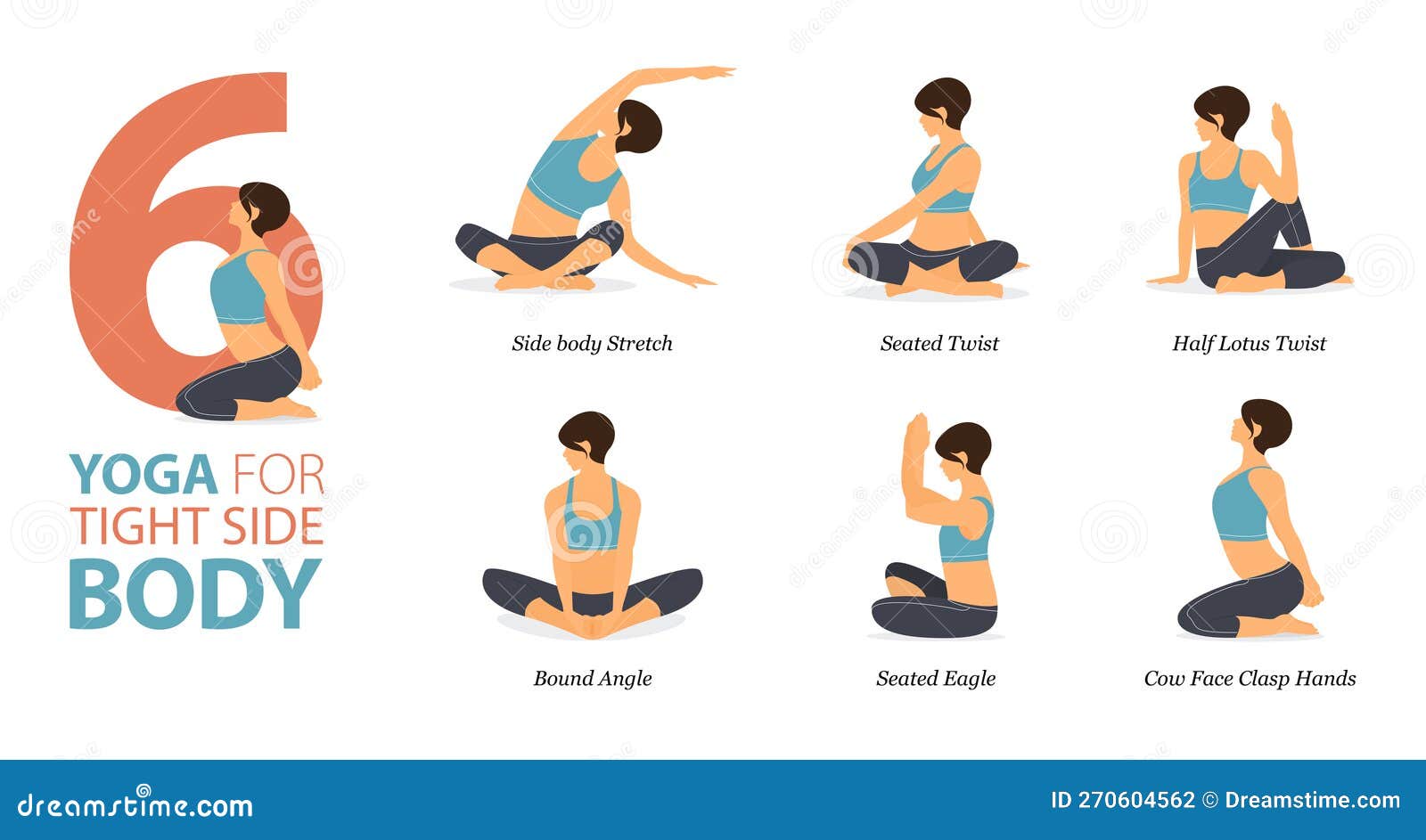 6

YOGA FOR TIGHT SIDE BODY

Side body Stretch

Seated Twist

Half Lotus Twist

Bound Angle

Seated Eagle

Cow Face Clasp Hands

dreamstime.com

ID 270604562 © Dreamstime.com