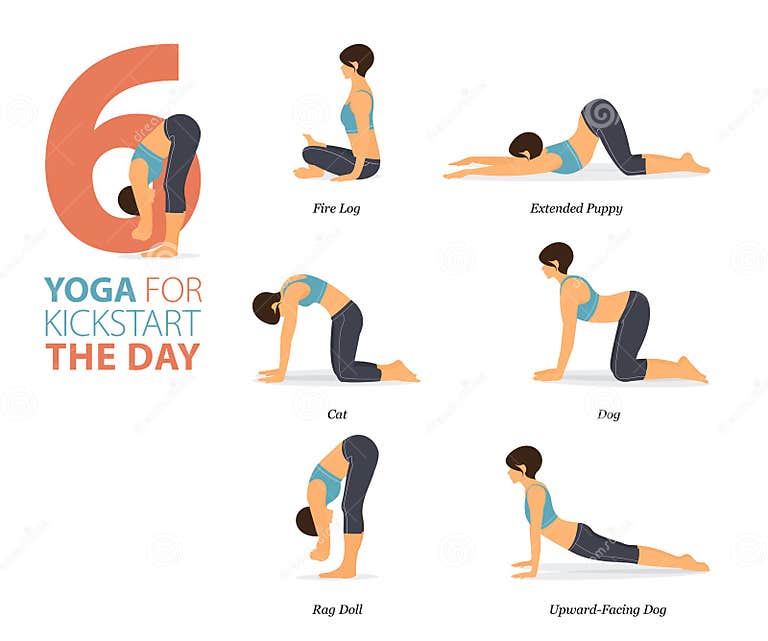 6
YOGA FOR KICKSTART THE DAY

Fire Log

Extended Puppy

Cat

Dog

Rag Doll

Upward-Facing Dog