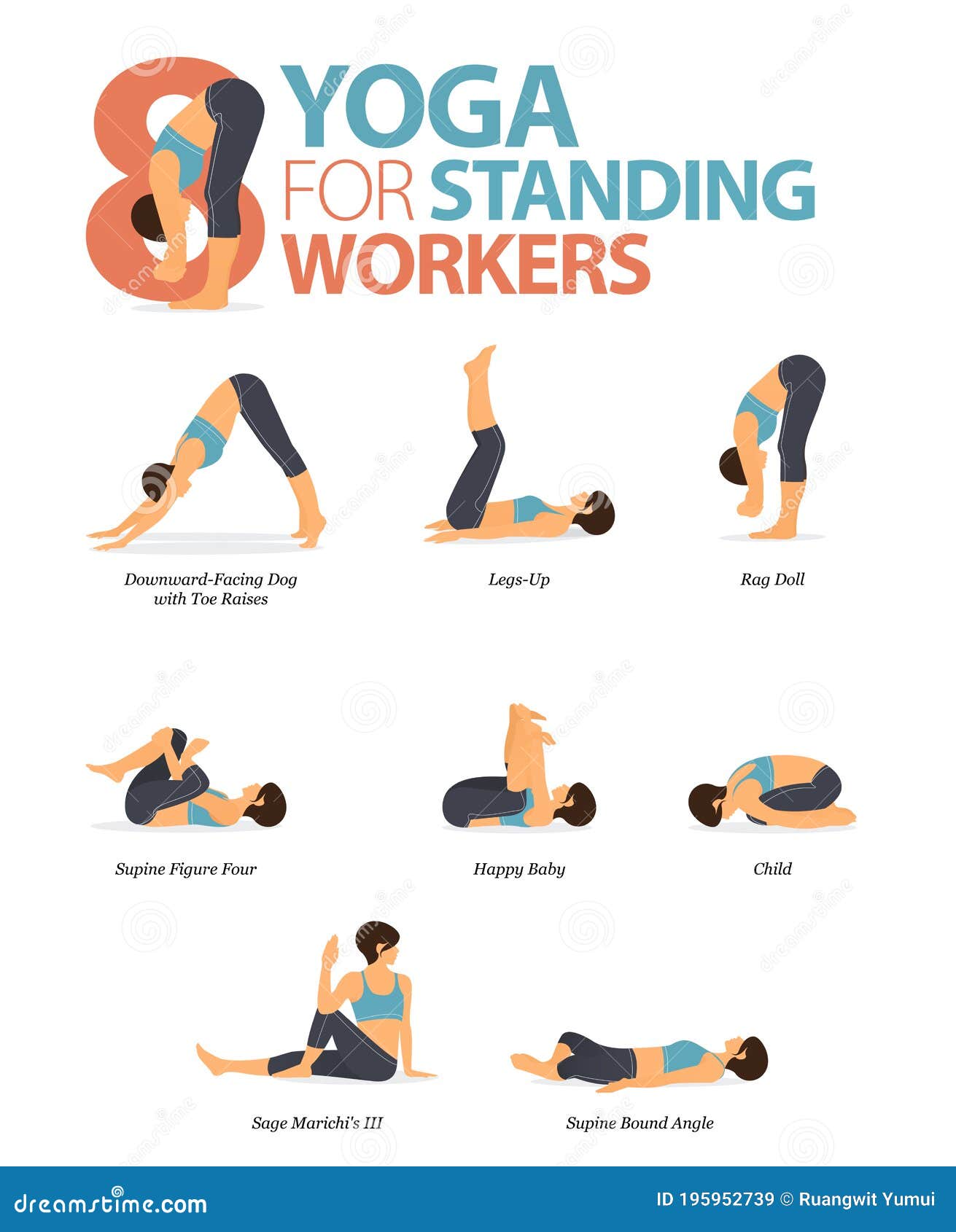 8 YOGA FOR STANDING WORKERS

Downward-Facing Dog with Toe Raises

Legs-Up

Rag Doll

Supine Figure Four

Happy Baby

Child

Sage Marichi's III

Supine Bound Angle

dreamstime.com

ID 195952739 © Ruangwit Yumui