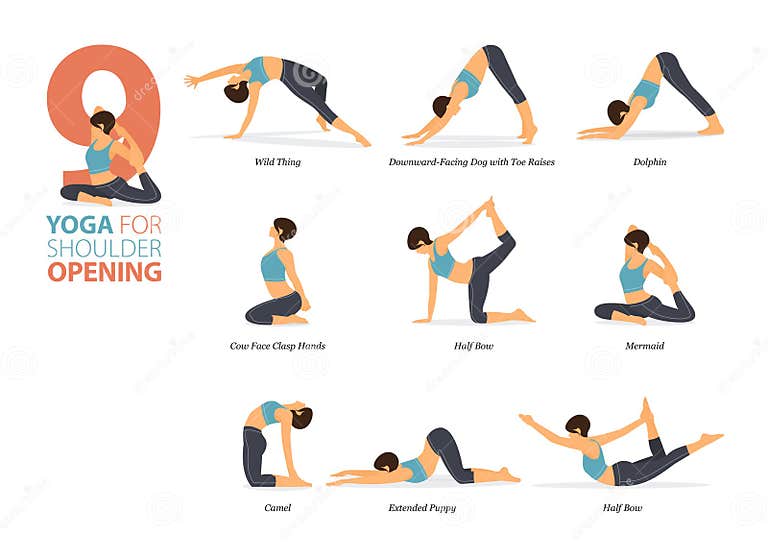 9

YOGA FOR SHOULDER OPENING

Wild Thing

Downward-Facing Dog with Toe Raises

Dolphin

Cow Face Clasp Hands

Half Bow

Mermaid

Camel

Extended Puppy

Half Bow