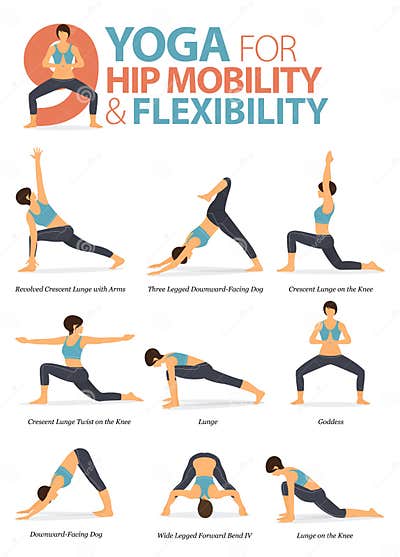 9 YOGA FOR HIP MOBILITY & FLEXIBILITY

Revolved Crescent Lunge with Arms

Three Legged Downward-Facing Dog

Crescent Lunge on the Knee

Crescent Lunge Twist on the Knee

Lunge

Goddess

Downward-Facing Dog

Wide Legged Forward Bend IV

Lunge on the Knee