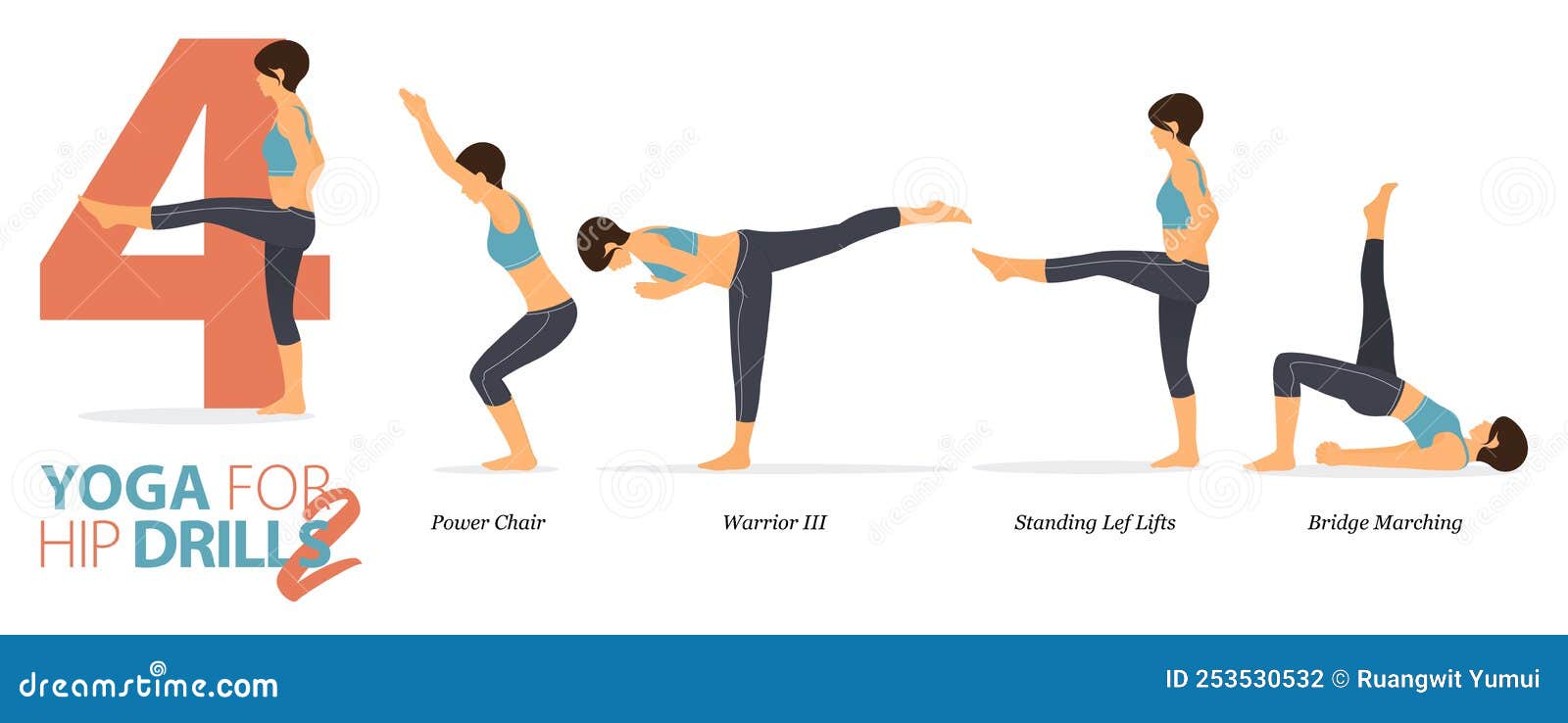 4
YOGA FOR
HIP DRILLS 2

Power Chair

Warrior III

Standing Lef Lifts

Bridge Marching

dreamstime.com

ID 253530532 © Ruangwit Yumui