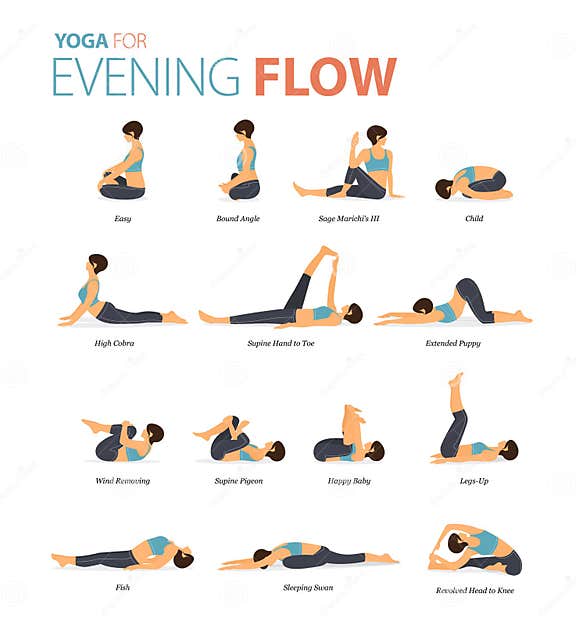 YOGA FOR
EVENING FLOW

Easy

Bound Angle

Sage Marichi's III

Child

High Cobra

Supine Hand to Toe

Extended Puppy

Wind Removing

Supine Pigeon

Happy Baby

Legs-Up

Fish

Sleeping Swan

Revolved Head to Knee