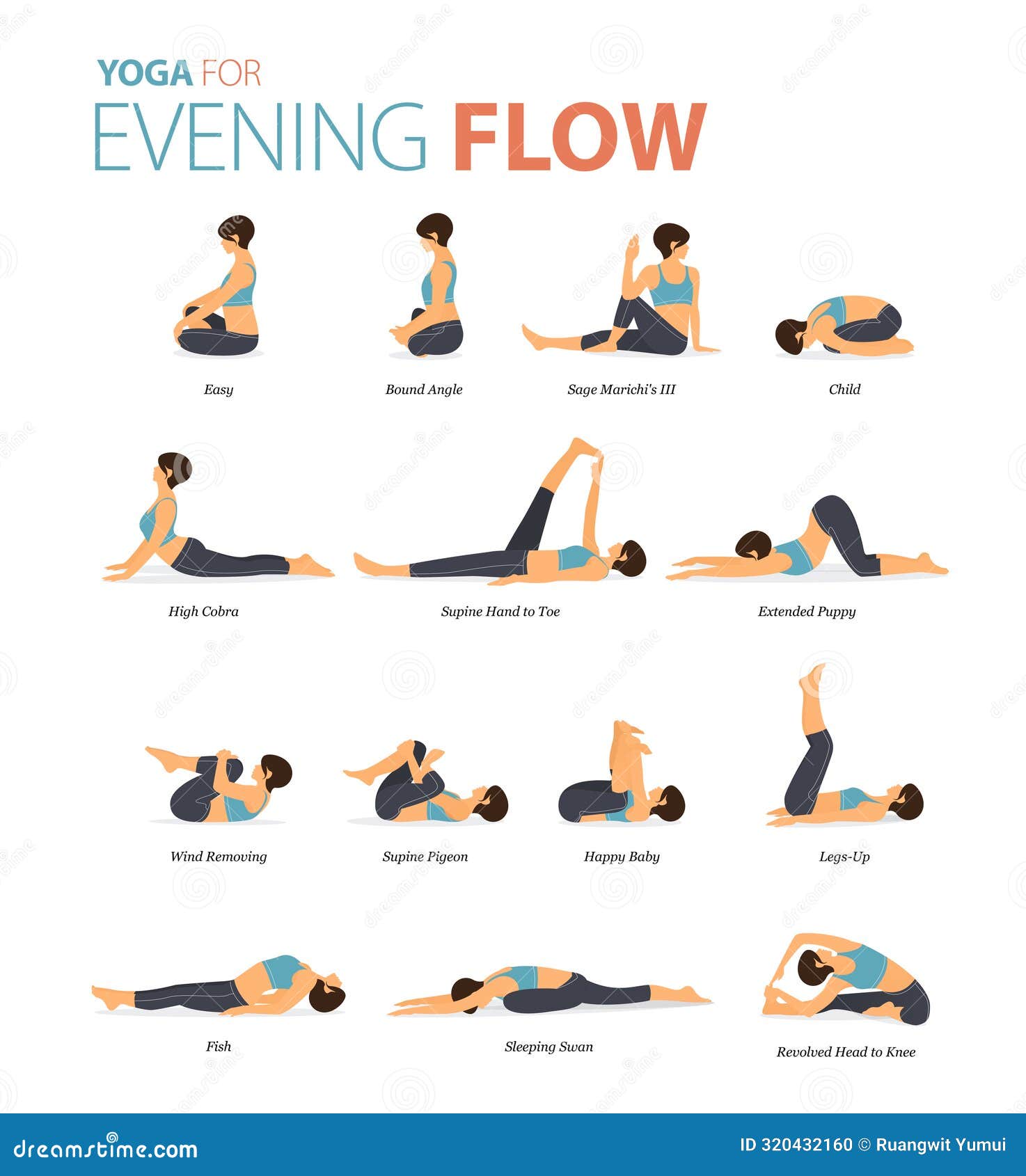 YOGA FOR
EVENING FLOW

Easy

Bound Angle

Sage Marichi's III

Child

High Cobra

Supine Hand to Toe

Extended Puppy

Wind Removing

Supine Pigeon

Happy Baby

Legs-Up

Fish

Sleeping Swan

Revolved Head to Knee

dreamstime.com

ID 320432160 © Ruangwit Yumui