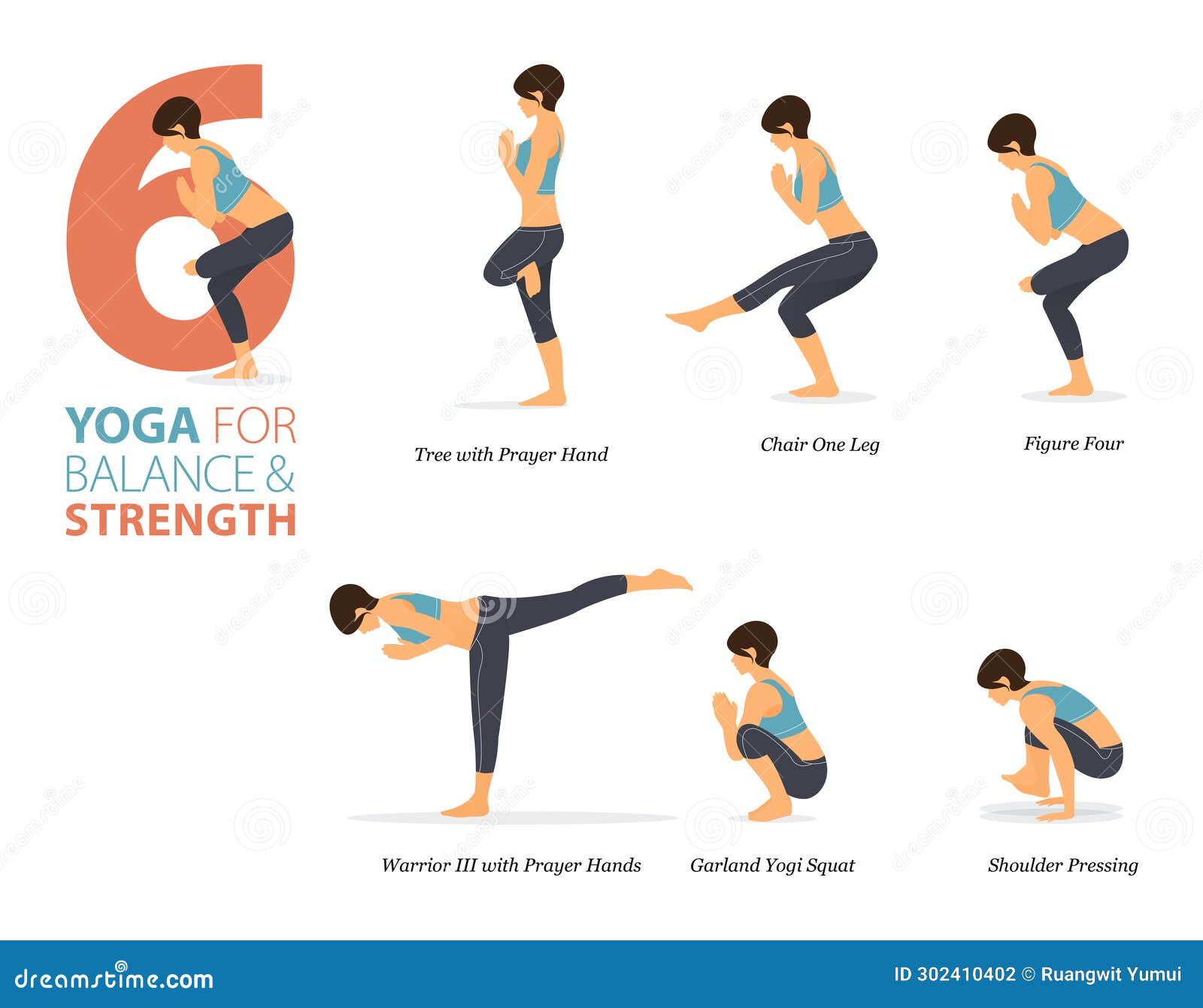 6

YOGA FOR BALANCE & STRENGTH

Tree with Prayer Hand

Chair One Leg

Figure Four

Warrior III with Prayer Hands

Garland Yogi Squat

Shoulder Pressing

dreamstime.com

ID 302410402 © Ruangwit Yumui