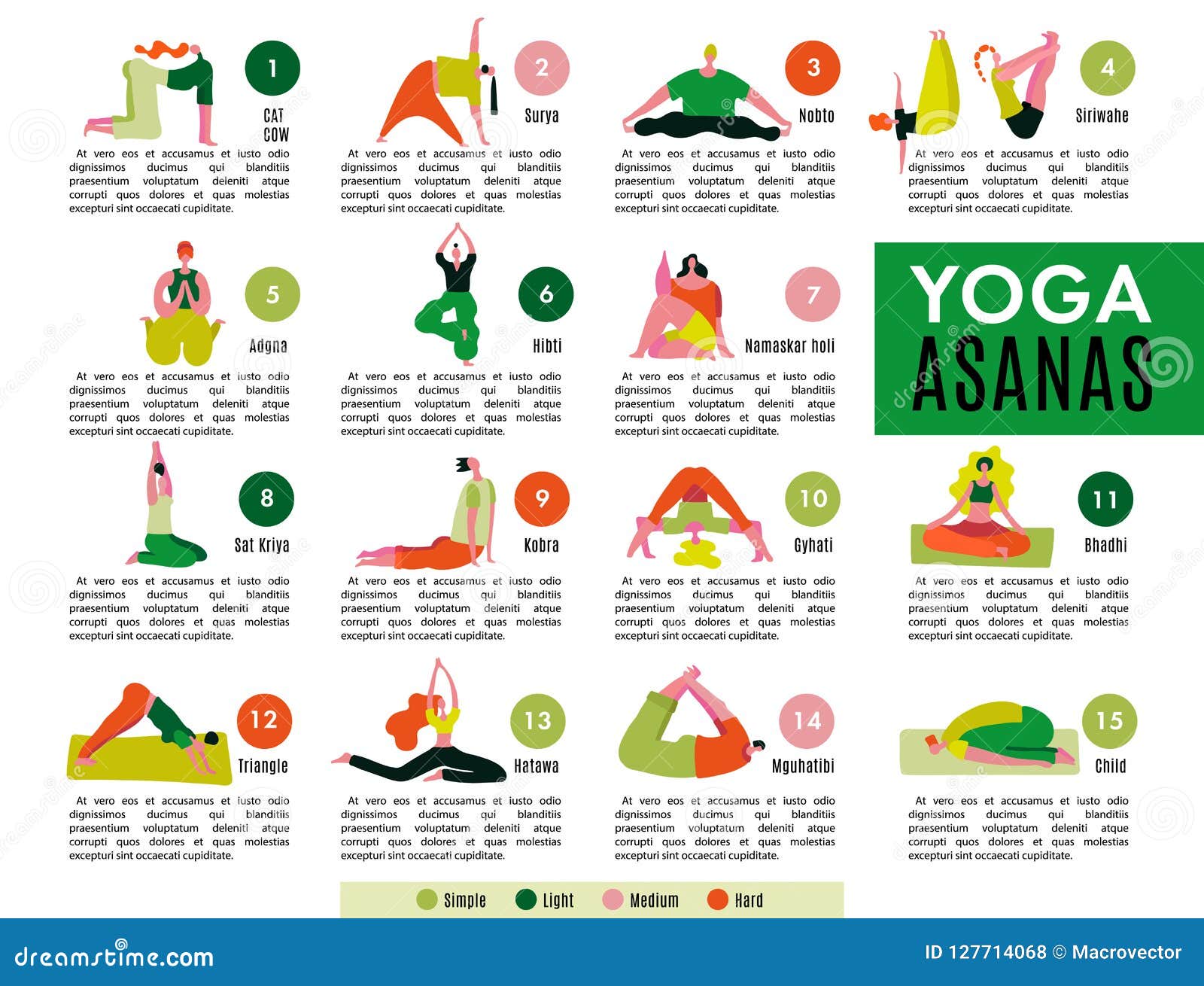 1
CAT COW
At vero eos et accusamus et iusto odio dignissimos ducimus qui blanditiis praesentium voluptatum deleniti atque corrupti quos dolores et quas molestias excepturi sint occaecati cupiditate.

2
Surya
At vero eos et accusamus et iusto odio dignissimos ducimus qui blanditiis praesentium voluptatum deleniti atque corrupti quos dolores et quas molestias excepturi sint occaecati cupiditate.

3
Nobto
At vero eos et accusamus et iusto odio dignissimos ducimus qui blanditiis praesentium voluptatum deleniti atque corrupti quos dolores et quas molestias excepturi sint occaecati cupiditate.

4
Siriwahe
At vero eos et accusamus et iusto odio dignissimos ducimus qui blanditiis praesentium voluptatum deleniti atque corrupti quos dolores et quas molestias excepturi sint occaecati cupiditate.

5
Adgna
At vero eos et accusamus et iusto odio dignissimos ducimus qui blanditiis praesentium voluptatum deleniti atque corrupti quos dolores et quas molestias excepturi sint occaecati cupiditate.

6
Hibti
At vero eos et accusamus et iusto odio dignissimos ducimus qui blanditiis praesentium voluptatum deleniti atque corrupti quos dolores et quas molestias excepturi sint occaecati cupiditate.

7
Namaskar holi
At vero eos et accusamus et iusto odio dignissimos ducimus qui blanditiis praesentium voluptatum deleniti atque corrupti quos dolores et quas molestias excepturi sint occaecati cupiditate.

YOGA ASANAS

8
Sat Kriya
At vero eos et accusamus et iusto odio dignissimos ducimus qui blanditiis praesentium voluptatum deleniti atque corrupti quos dolores et quas molestias excepturi sint occaecati cupiditate.

9
Kobra
At vero eos et accusamus et iusto odio dignissimos ducimus qui blanditiis praesentium voluptatum deleniti atque corrupti quos dolores et quas molestias excepturi sint occaecati cupiditate.

10
Gyhati
At vero eos et accusamus et iusto odio dignissimos ducimus qui blanditiis praesentium voluptatum deleniti atque corrupti quos dolores et quas molestias excepturi sint occaecati cupiditate.

11
Bhadhi
At vero eos et accusamus et iusto odio dignissimos ducimus qui blanditiis praesentium voluptatum deleniti atque corrupti quos dolores et quas molestias excepturi sint occaecati cupiditate.

12
Triangle
At vero eos et accusamus et iusto odio dignissimos ducimus qui blanditiis praesentium voluptatum deleniti atque corrupti quos dolores et quas molestias excepturi sint occaecati cupiditate.

13
Hatawa
At vero eos et accusamus et iusto odio dignissimos ducimus qui blanditiis praesentium voluptatum deleniti atque corrupti quos dolores et quas molestias excepturi sint occaecati cupiditate.

14
Mguhatibi
At vero eos et accusamus et iusto odio dignissimos ducimus qui blanditiis praesentium voluptatum deleniti atque corrupti quos dolores et quas molestias excepturi sint occaecati cupiditate.

15
Child
At vero eos et accusamus et iusto odio dignissimos ducimus qui blanditiis praesentium voluptatum deleniti atque corrupti quos dolores et quas molestias excepturi sint occaecati cupiditate.

Simple Light Medium Hard

dreamstime.com
ID 127714068 © Macrovector