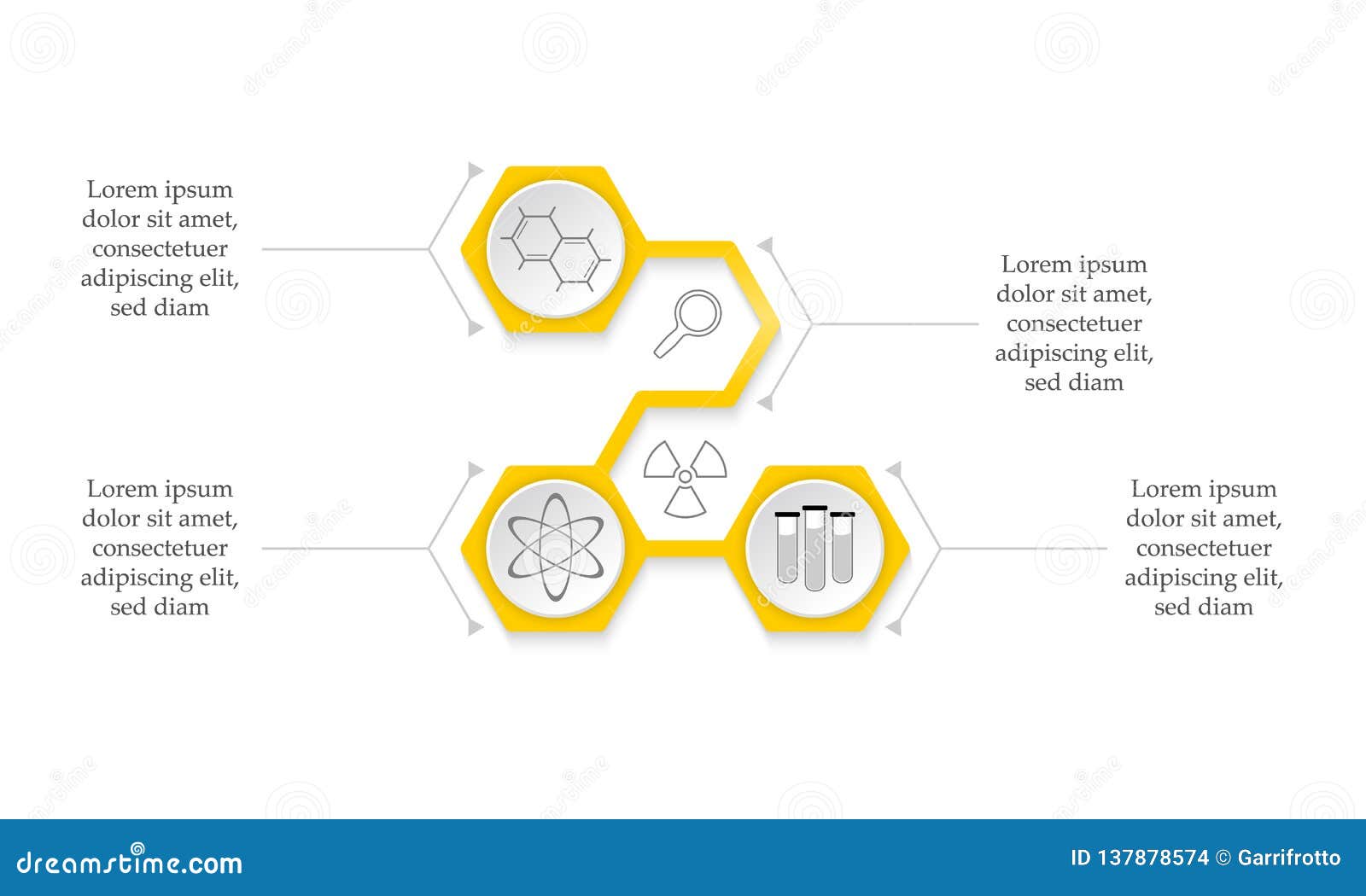 Lorem ipsum dolor sit amet, consectetuer adipiscing elit, sed diam

Lorem ipsum dolor sit amet, consectetuer adipiscing elit, sed diam

Lorem ipsum dolor sit amet, consectetuer adipiscing elit, sed diam

Lorem ipsum dolor sit amet, consectetuer adipiscing elit, sed diam

dreamstime.com

ID 137878574 © Garrifrotto