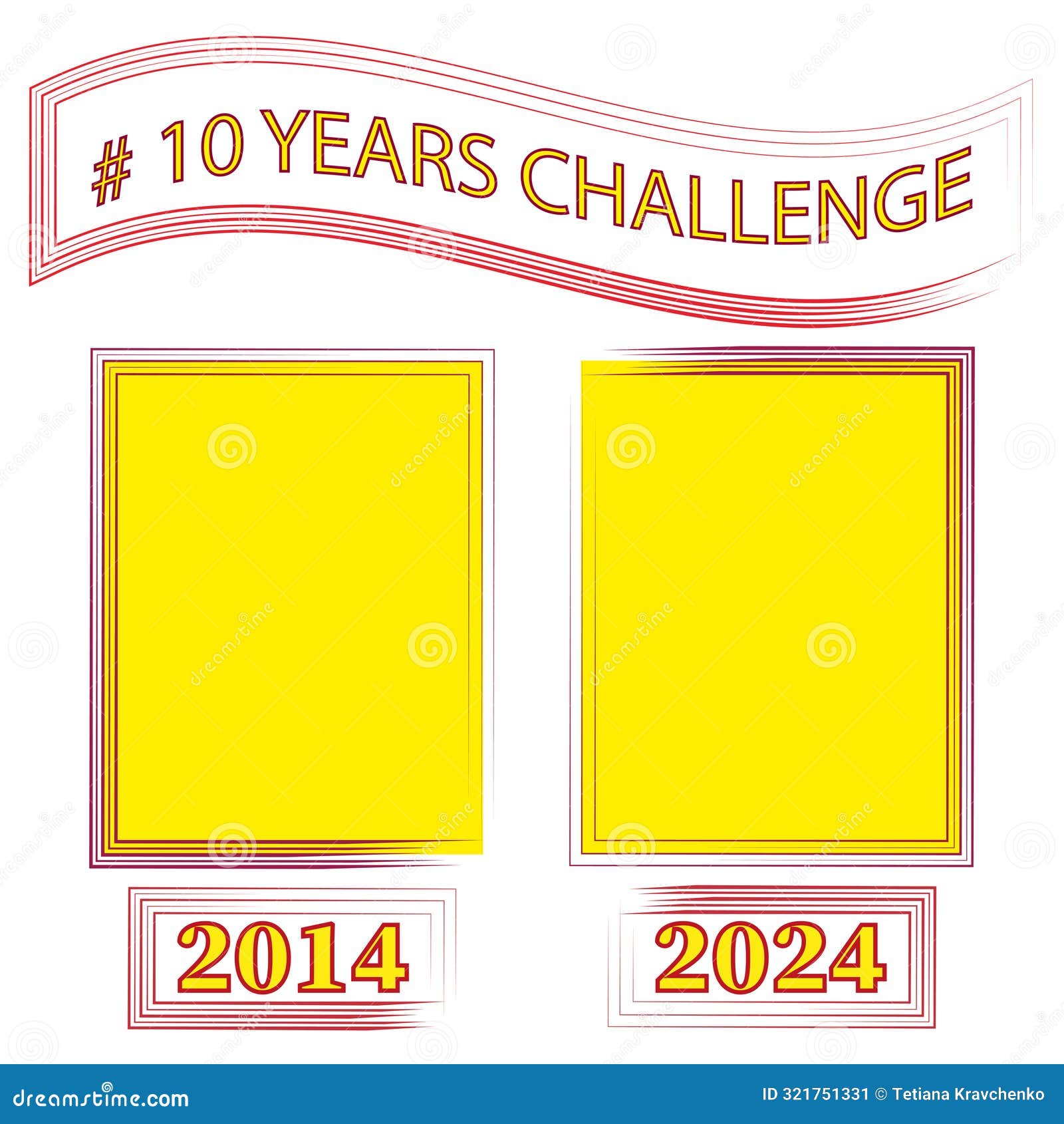 # 10 YEARS CHALLENGE

2014

2024

dreamstime.com

ID 321751331 © Tetiana Kravchenko