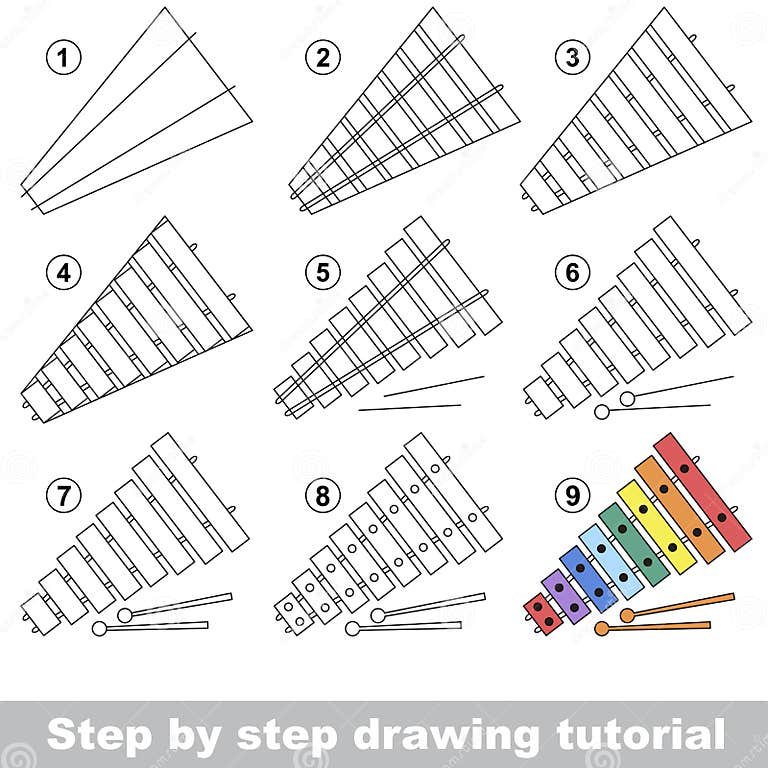 1
2
3
4
5
6
7
8
9
Step by step drawing tutorial