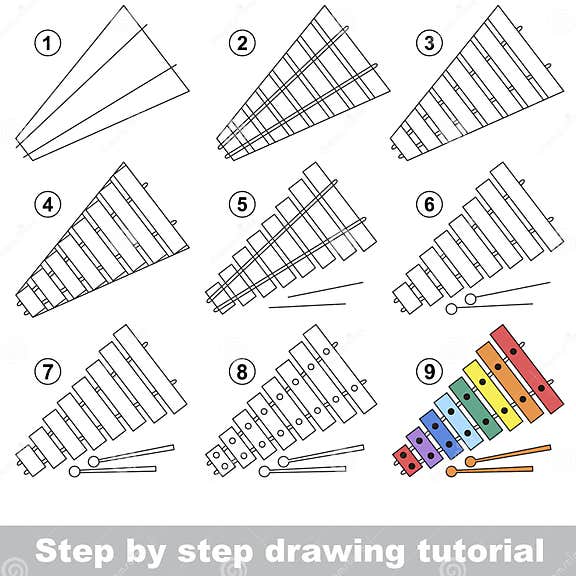 1
2
3
4
5
6
7
8
9
Step by step drawing tutorial