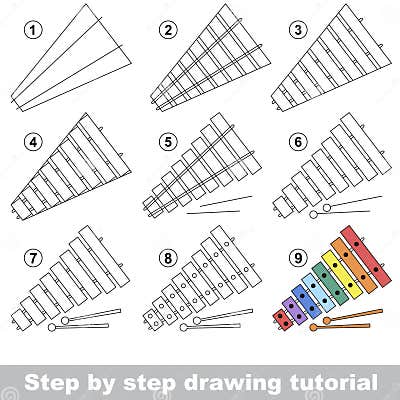 1
2
3
4
5
6
7
8
9
Step by step drawing tutorial