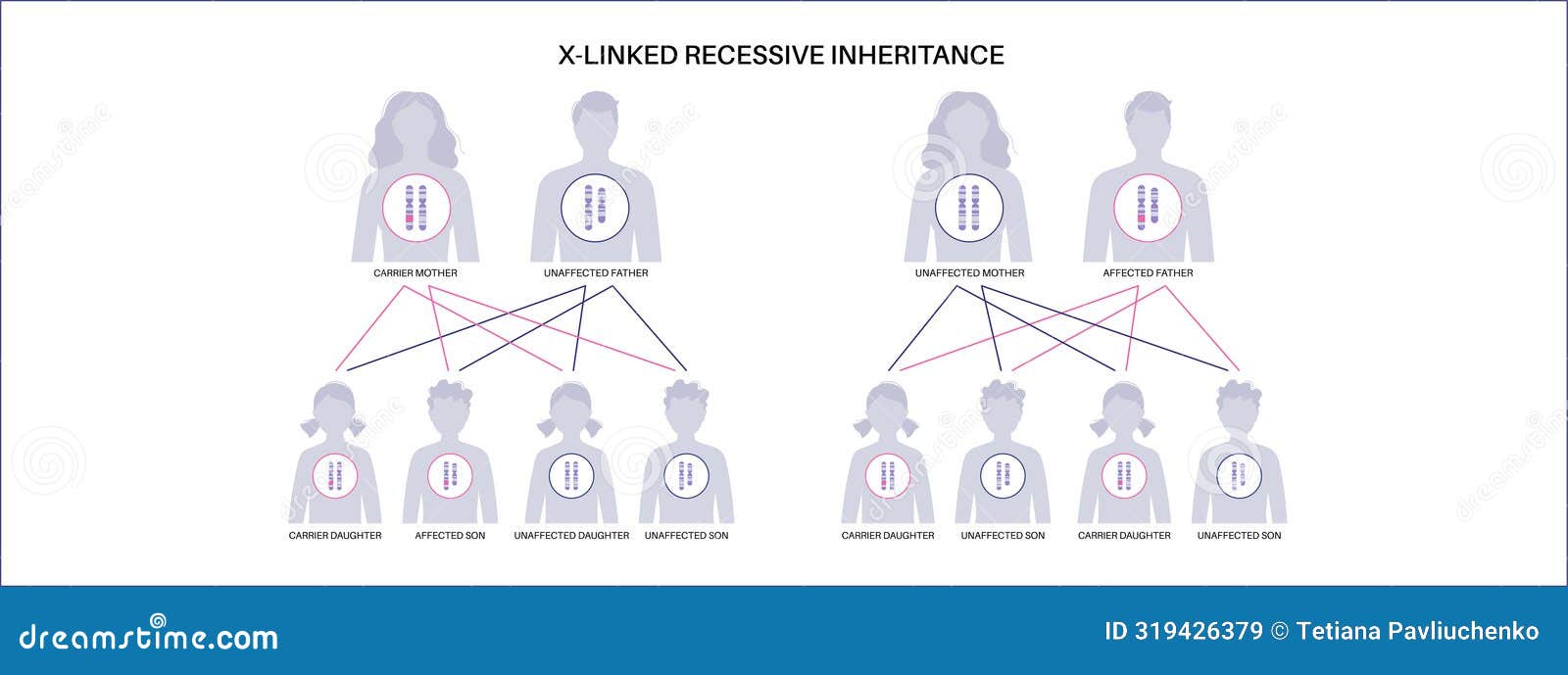 X-LINKED RECESSIVE INHERITANCE

CARRIER MOTHER

UNAFFECTED FATHER

CARRIER DAUGHTER

AFFECTED SON

UNAFFECTED DAUGHTER

UNAFFECTED SON

UNAFFECTED MOTHER

AFFECTED FATHER

CARRIER DAUGHTER

UNAFFECTED SON

CARRIER DAUGHTER

UNAFFECTED SON

dreamstime.com

ID 319426379 © Tetiana Pavliuchenko