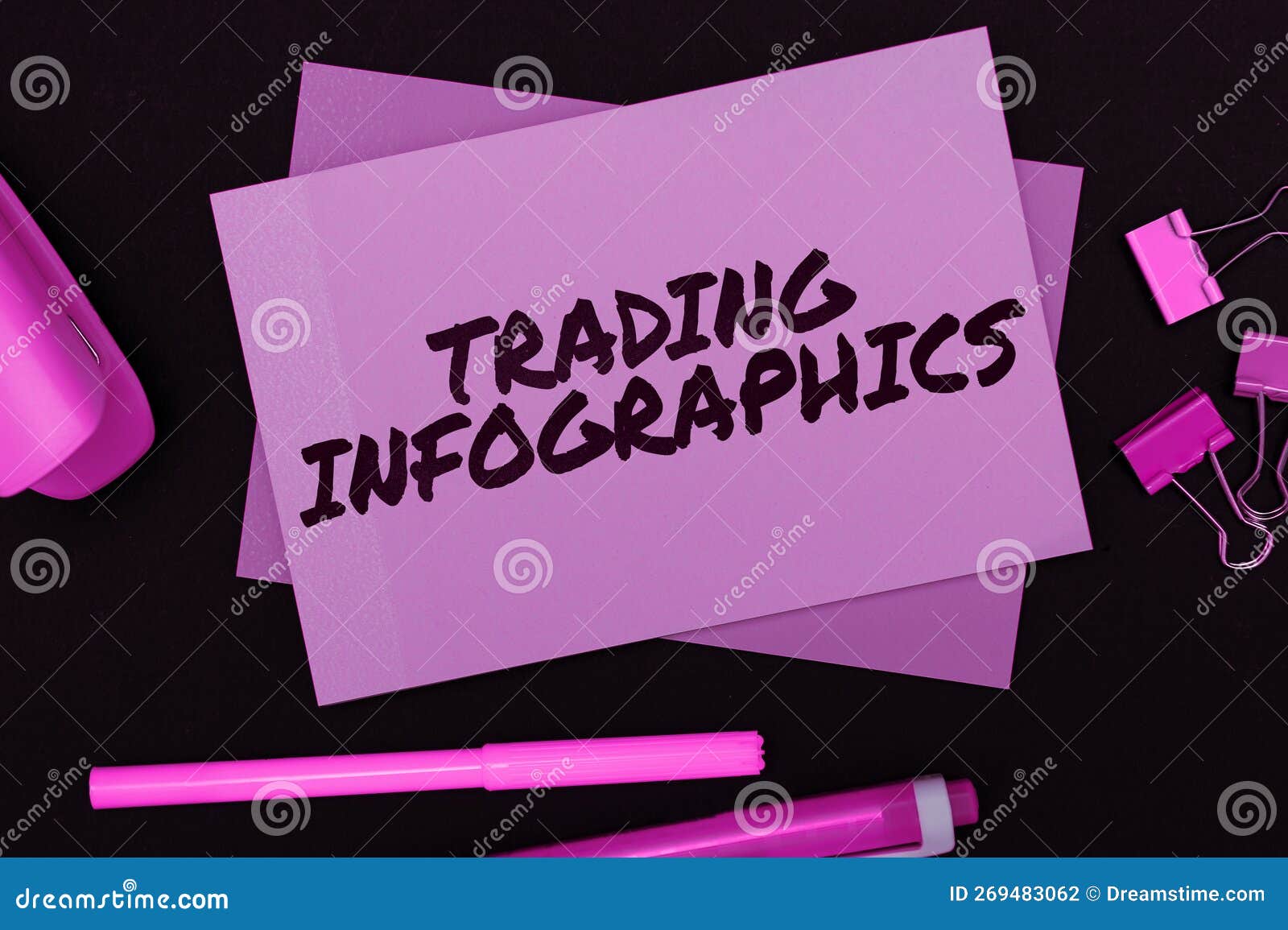 TRADING INFOGRAPHICS

dreamstime

dreamstime.com

ID 269483062 © Dreamstime.com