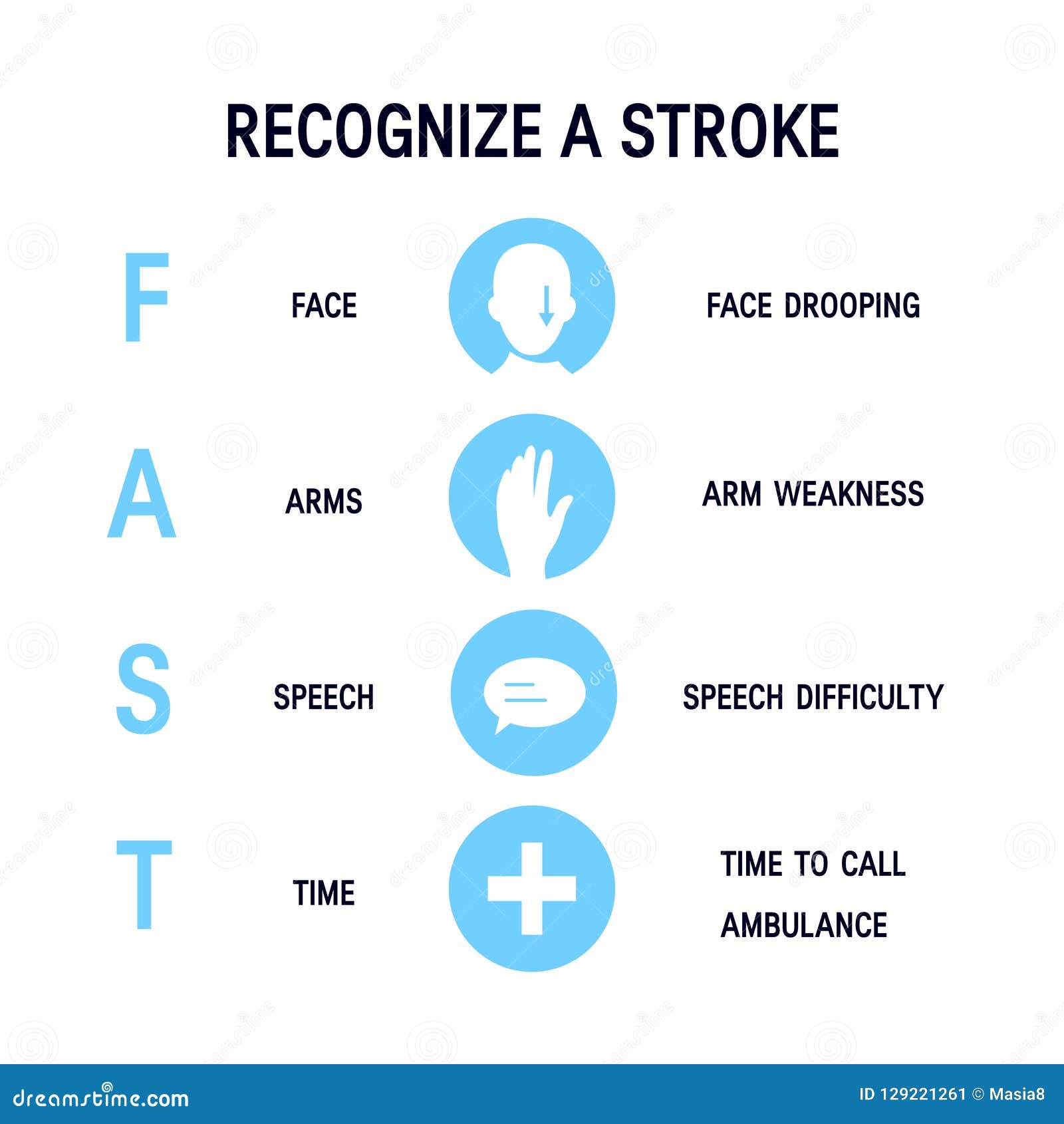 RECOGNIZE A STROKE

F FACE FACE DROOPING

A ARMS ARM WEAKNESS

S SPEECH SPEECH DIFFICULTY

T TIME TIME TO CALL AMBULANCE

dreamstime.com

ID 129221261 © Masia8