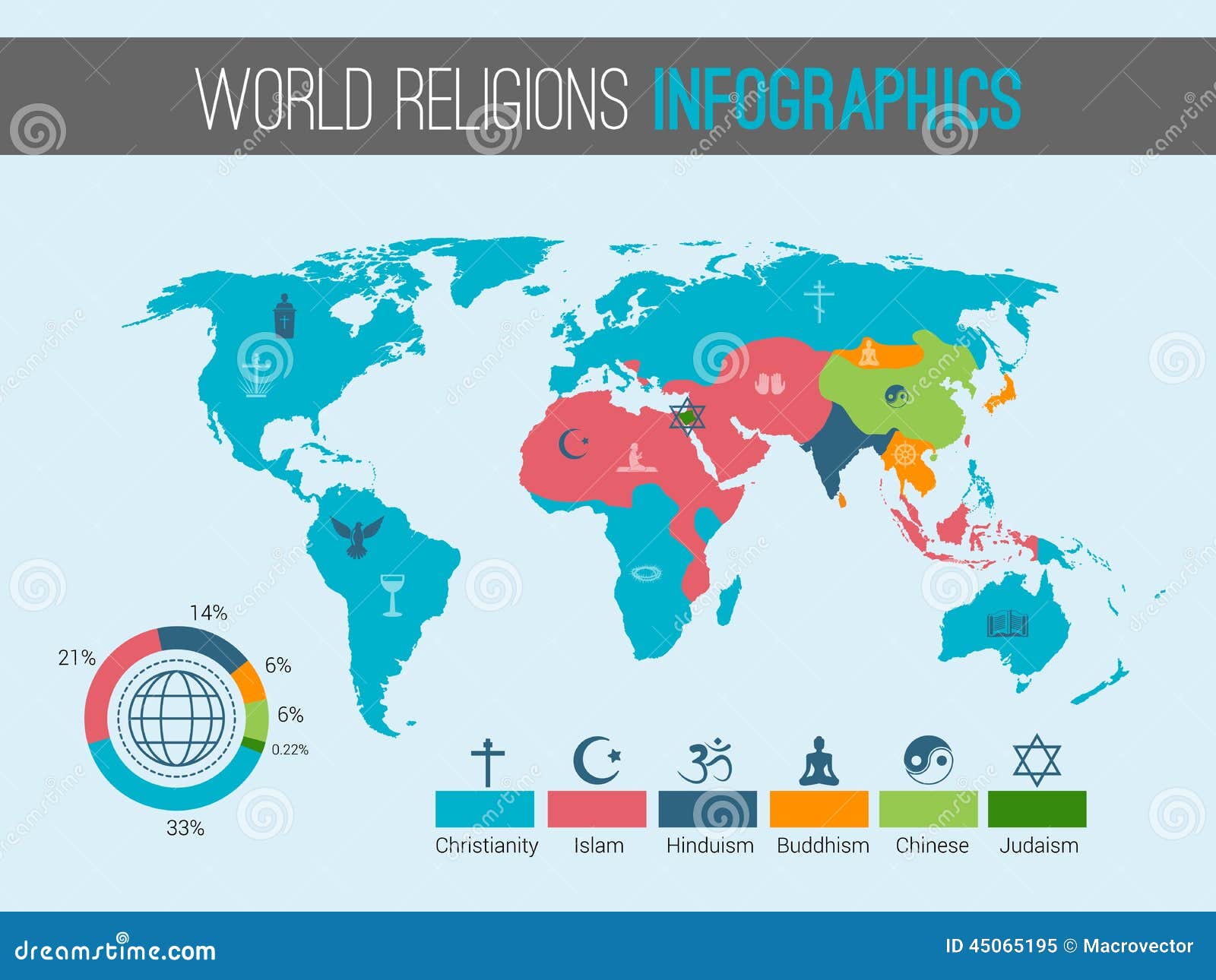 WORLD RELIGIONS INFOGRAPHICS

14%
21%
6%
6%
0.22%
33%

Christianity
Islam
Hinduism
Buddhism
Chinese
Judaism

dreamstime.com
ID 45065195 © Macrovector