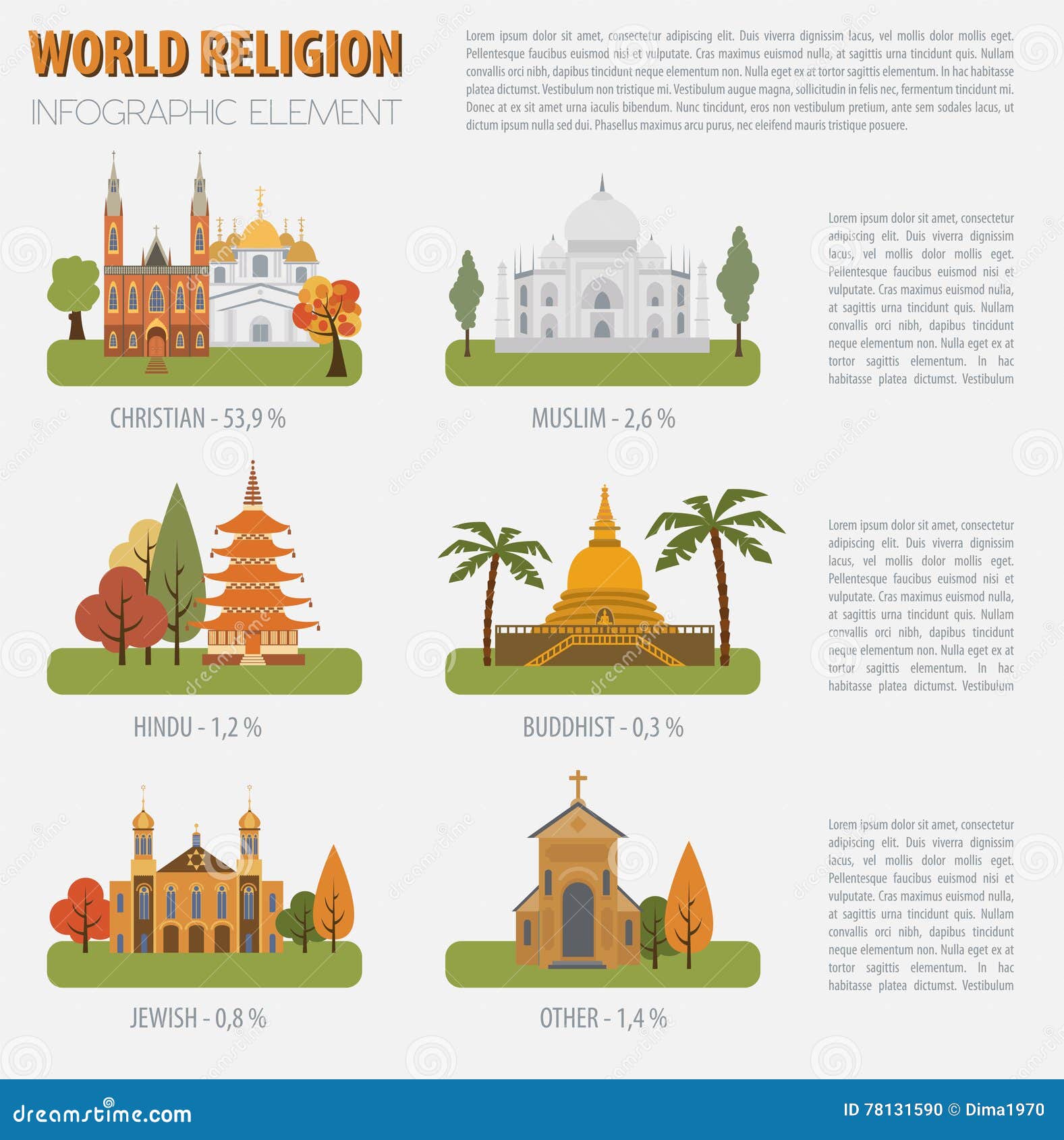 WORLD RELIGION
INFOGRAPHIC ELEMENT

Lorem ipsum dolor sit amet, consectetur adipiscing elit. Duis viverra dignissim lacus, vel mollis dolor mollis eget. Pellentesque faucibus euismod nisi et vulputate. Cras maximus euismod nulla, at sagittis urna tincidunt quis. Nullam convallis orci nibh, dapibus tincidunt neque elementum non. Nulla eget ex at tortor sagittis elementum. In hac habitasse platea dictumst. Vestibulum non tristique mi. Vestibulum augue magna, sollicitudin in felis nec, fermentum tincidunt mi. Donec at ex sit amet urna iaculis bibendum. Nunc tincidunt, eros non vestibulum pretium, ante sem sodales lacus, ut dictum ipsum nulla sed dui. Phasellus maximus arcu purus, nec eleifend mauris tristique posuere.

CHRISTIAN - 53,9 %

MUSLIM - 2,6 %

Lorem ipsum dolor sit amet, consectetur adipiscing elit. Duis viverra dignissim lacus, vel mollis dolor mollis eget. Pellentesque faucibus euismod nisi et vulputate. Cras maximus euismod nulla, at sagittis urna tincidunt quis. Nullam convallis orci nibh, dapibus tincidunt neque elementum non. Nulla eget ex at tortor sagittis elementum. In hac habitasse platea dictumst. Vestibulum

HINDU - 1,2 %

BUDDHIST - 0,3 %

Lorem ipsum dolor sit amet, consectetur adipiscing elit. Duis viverra dignissim lacus, vel mollis dolor mollis eget. Pellentesque faucibus euismod nisi et vulputate. Cras maximus euismod nulla, at sagittis urna tincidunt quis. Nullam convallis orci nibh, dapibus tincidunt neque elementum non. Nulla eget ex at tortor sagittis elementum. In hac habitasse platea dictumst. Vestibulum

JEWISH - 0,8 %

OTHER - 1,4 %

Lorem ipsum dolor sit amet, consectetur adipiscing elit. Duis viverra dignissim lacus, vel mollis dolor mollis eget. Pellentesque faucibus euismod nisi et vulputate. Cras maximus euismod nulla, at sagittis urna tincidunt quis. Nullam convallis orci nibh, dapibus tincidunt neque elementum non. Nulla eget ex at tortor sagittis elementum. In hac habitasse platea dictumst. Vestibulum

dreamstime.com
ID 78131590 © Dima1970