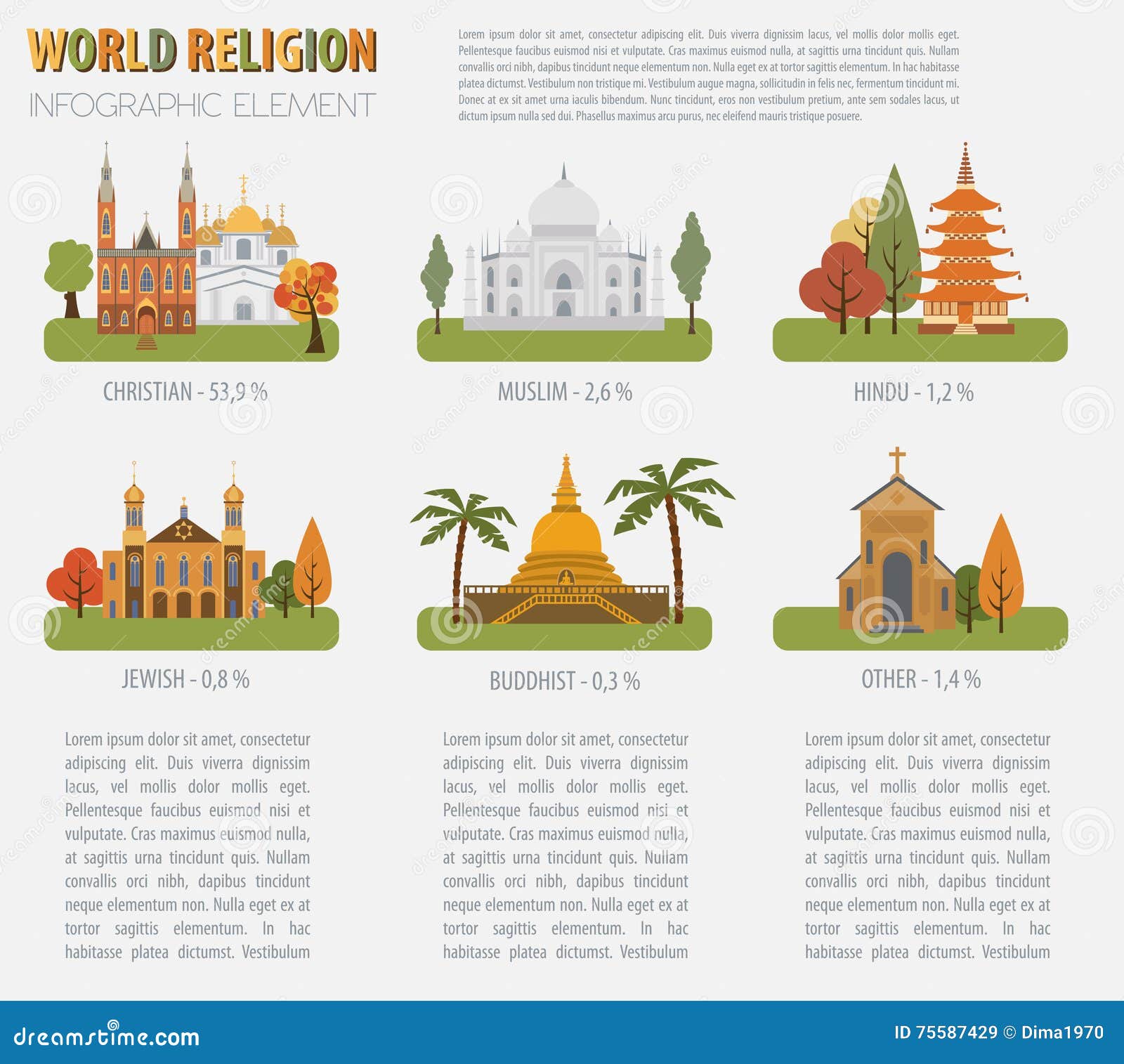 WORLD RELIGION
INFOGRAPHIC ELEMENT

Lorem ipsum dolor sit amet, consectetur adipiscing elit. Duis viverra dignissim lacus, vel mollis dolor mollis eget. Pellentesque faucibus euismod nisi et vulputate. Cras maximus euismod nulla, at sagittis urna tincidunt quis. Nullam convallis orci nibh, dapibus tincidunt neque elementum non. Nulla eget ex at tortor sagittis elementum. In hac habitasse platea dictumst. Vestibulum non tristique mi. Vestibulum augue magna, sollicitudin in felis nec, fermentum tincidunt mi. Donec at ex sit amet urna iaculis bibendum. Nunc tincidunt, eros non vestibulum pretium, ante sem sodales lacus, ut dictum ipsum nulla sed dui. Phasellus maximus arcu purus, nec eleifend mauris tristique posuere.

CHRISTIAN - 53,9 %

MUSLIM - 2,6 %

HINDU - 1,2 %

JEWISH - 0,8 %

BUDDHIST - 0,3 %

OTHER - 1,4 %

Lorem ipsum dolor sit amet, consectetur adipiscing elit. Duis viverra dignissim lacus, vel mollis dolor mollis eget. Pellentesque faucibus euismod nisi et vulputate. Cras maximus euismod nulla, at sagittis urna tincidunt quis. Nullam convallis orci nibh, dapibus tincidunt neque elementum non. Nulla eget ex at tortor sagittis elementum. In hac habitasse platea dictumst. Vestibulum

Lorem ipsum dolor sit amet, consectetur adipiscing elit. Duis viverra dignissim lacus, vel mollis dolor mollis eget. Pellentesque faucibus euismod nisi et vulputate. Cras maximus euismod nulla, at sagittis urna tincidunt quis. Nullam convallis orci nibh, dapibus tincidunt neque elementum non. Nulla eget ex at tortor sagittis elementum. In hac habitasse platea dictumst. Vestibulum

Lorem ipsum dolor sit amet, consectetur adipiscing elit. Duis viverra dignissim lacus, vel mollis dolor mollis eget. Pellentesque faucibus euismod nisi et vulputate. Cras maximus euismod nulla, at sagittis urna tincidunt quis. Nullam convallis orci nibh, dapibus tincidunt neque elementum non. Nulla eget ex at tortor sagittis elementum. In hac habitasse platea dictumst. Vestibulum

dreamstime.com
ID 75587429 © Dima1970