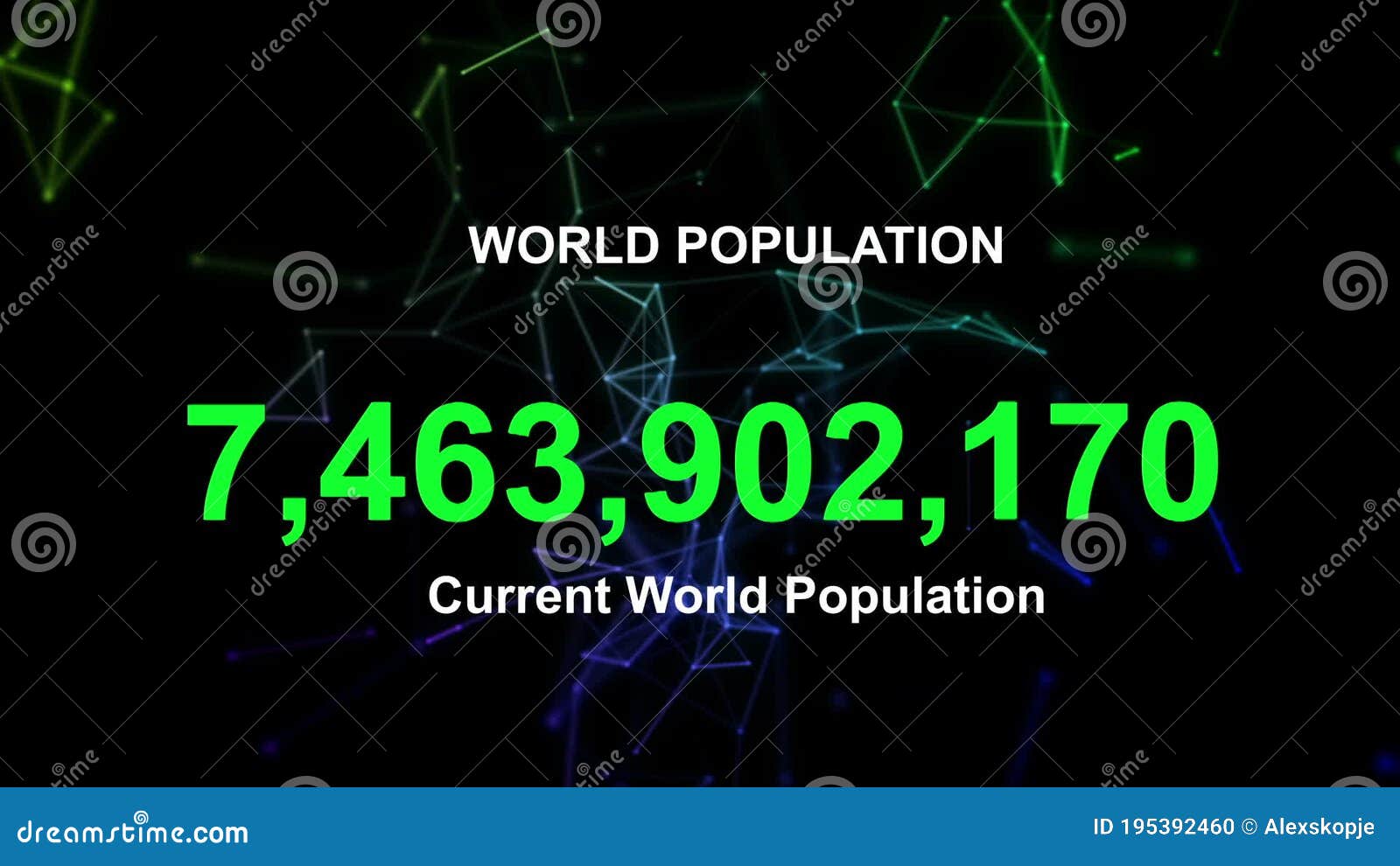 WORLD POPULATION

7,463,902,170

Current World Population

dreamstime.com

ID 195392460 © Alexskopje